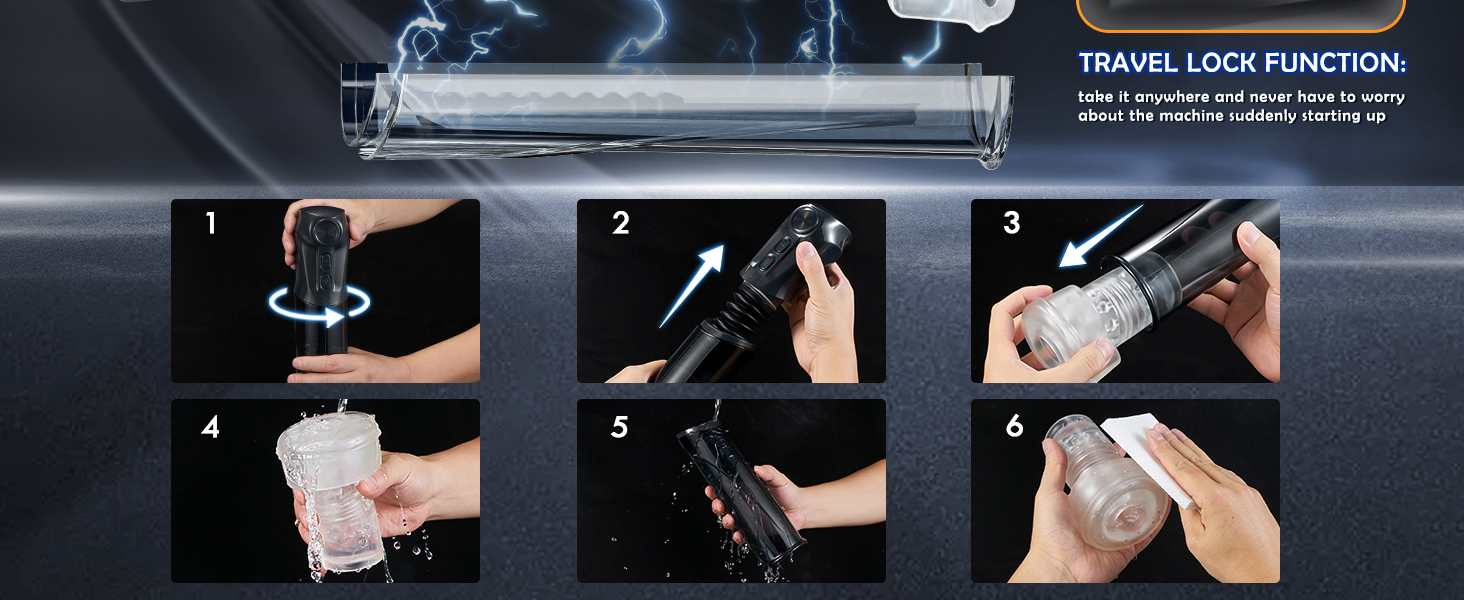 TRAVEL LOCK FUNCTION:
take it anywhere and never have to worry about the machine suddenly starting up

1

2

3

4

5

6