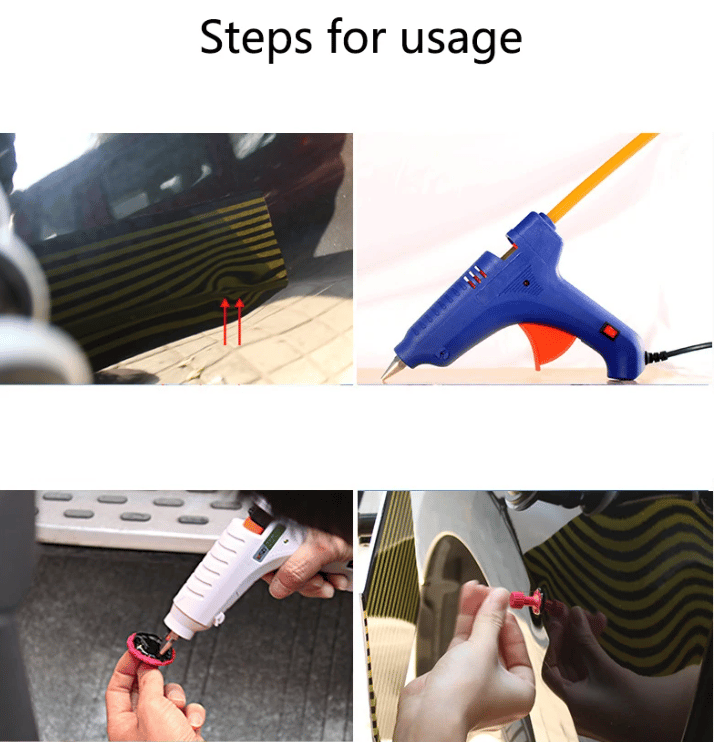 Steps for usage