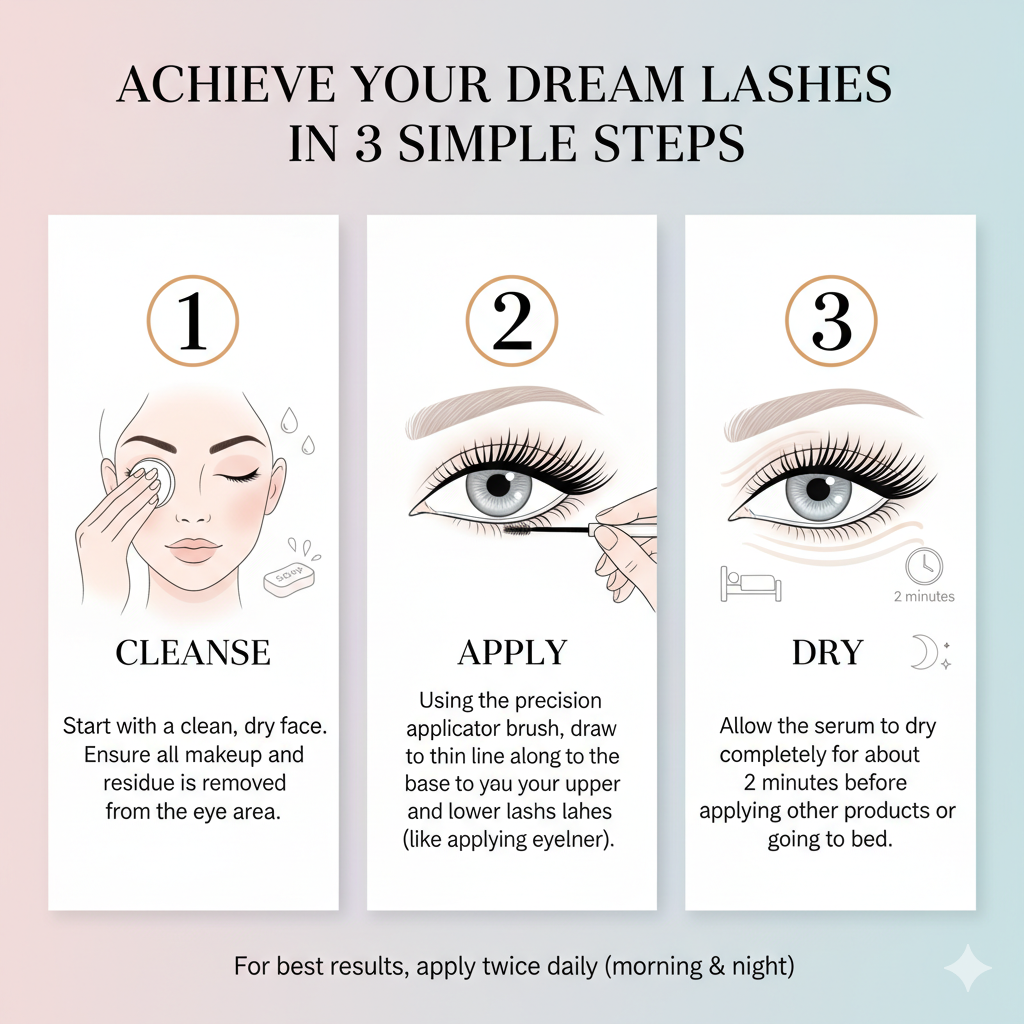 ACHIEVE YOUR DREAM LASHES IN 3 SIMPLE STEPS

1

SOAP

CLEANSE

Start with a clean, dry face. Ensure all makeup and residue is removed from the eye area.

2

APPLY

Using the precision applicator brush, draw to thin line along to the base to yau your upper and lower lashs lahes (like applying eyelner).

3

2 minutes

DRY

Allow the serum to dry completely for about 2 minutes before applying other products or going to bed.

For best results, apply twice daily (morning & night)