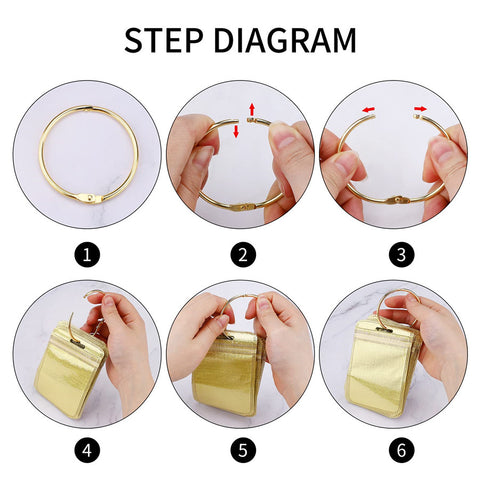 STEP DIAGRAM

1

2

3

4

5

6