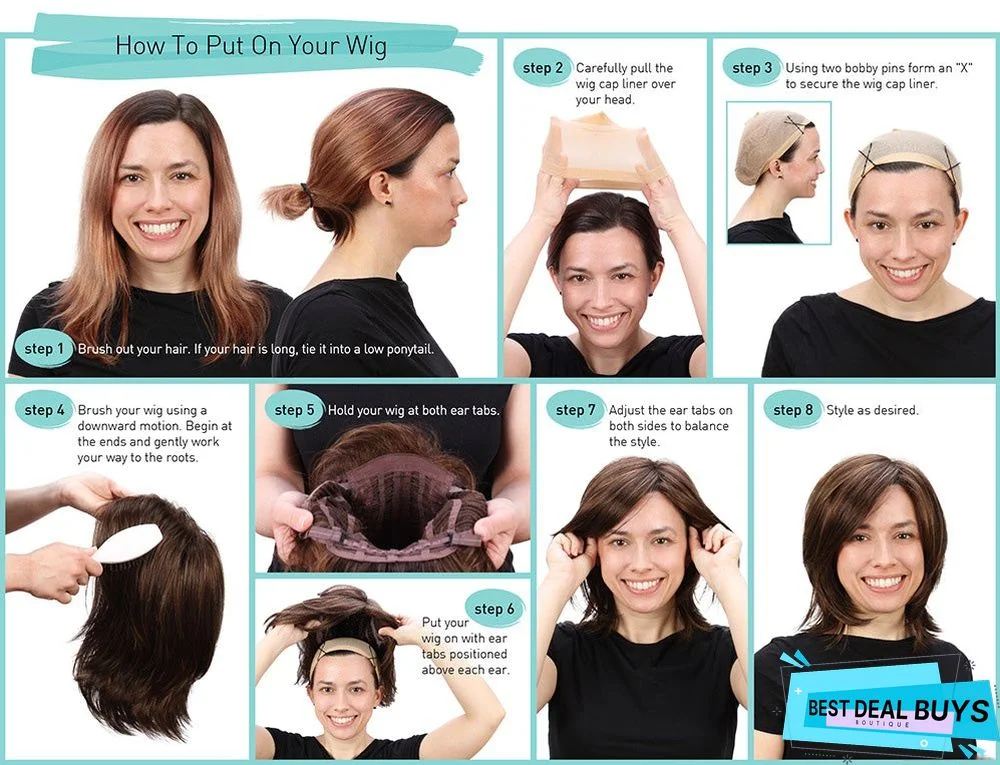 How To Put On Your Wig

step 1 Brush out your hair. If your hair is long, tie it into a low ponytail.

step 2 Carefully pull the wig cap liner over your head.

step 3 Using two bobby pins form an "X" to secure the wig cap liner.

step 4 Brush your wig using a downward motion. Begin at the ends and gently work your way to the roots.

step 5 Hold your wig at both ear tabs.

step 6 Put your wig on with ear tabs positioned above each ear.

step 7 Adjust the ear tabs on both sides to balance the style.

step 8 Style as desired.

BEST DEAL BUYS
BOUTIQUE