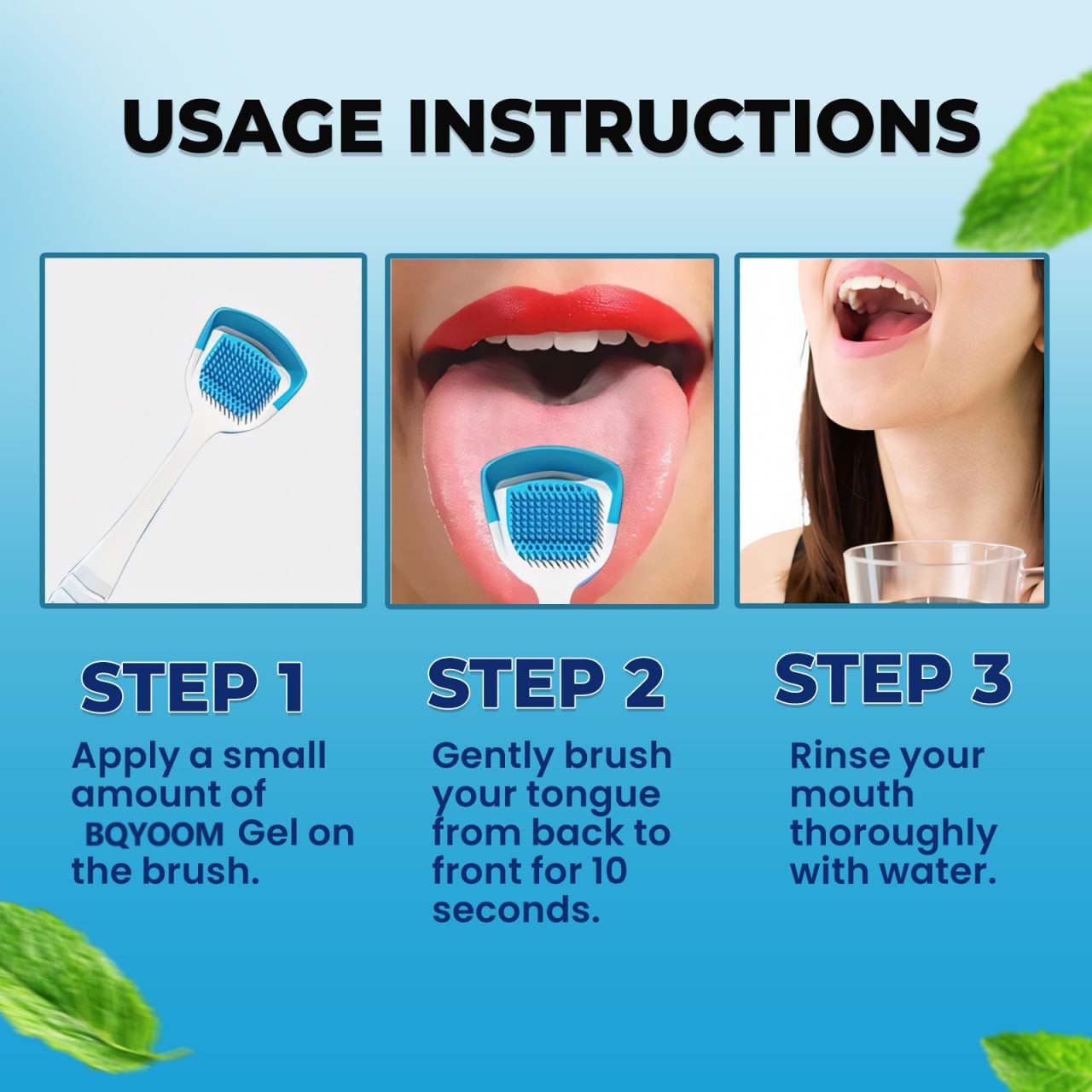 USAGE INSTRUCTIONS

STEP 1

Apply a small amount of BQYOOM Gel on the brush.

STEP 2

Gently brush your tongue from back to front for 10 seconds.

STEP 3

Rinse your mouth thoroughly with water.