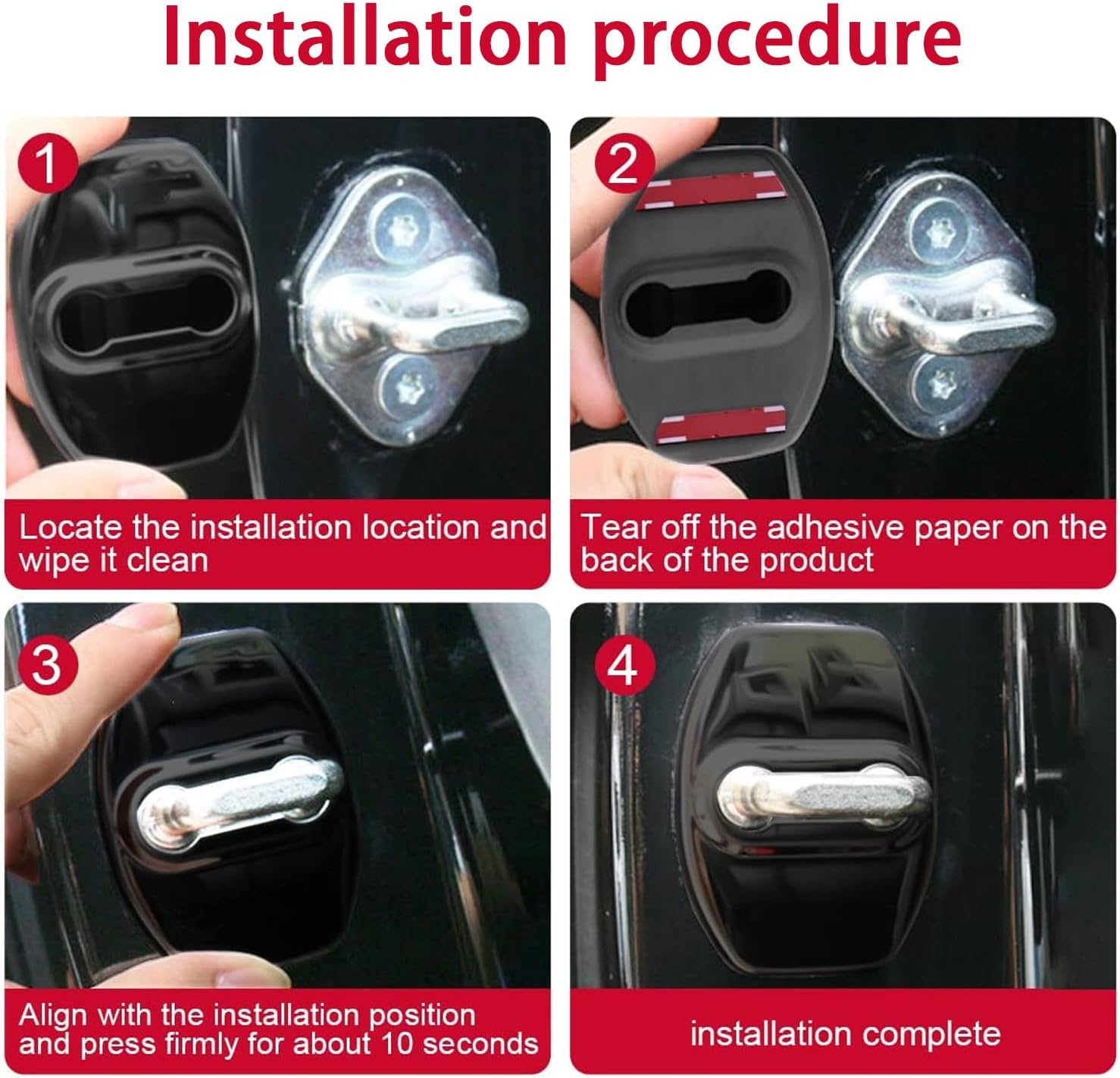 Installation procedure

1

Locate the installation location and wipe it clean

2

Tear off the adhesive paper on the back of the product

3

Align with the installation position and press firmly for about 10 seconds

4

installation complete