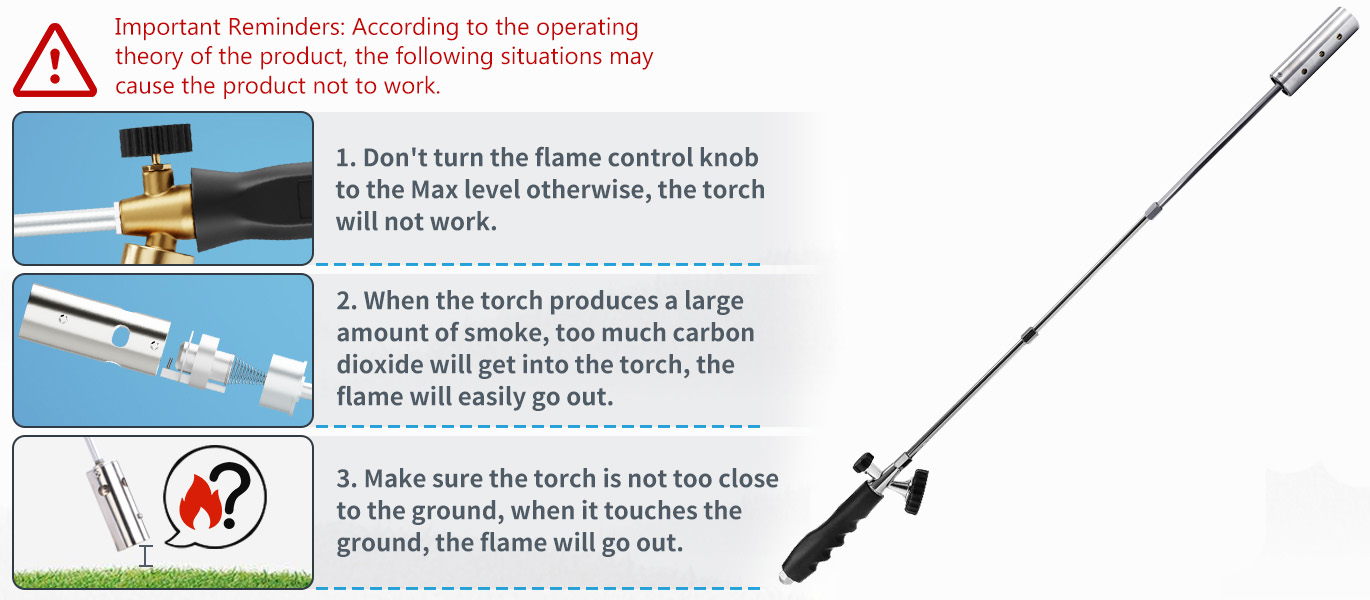 Important Reminders: According to the operating theory of the product, the following situations may cause the product not to work.

1. Don't turn the flame control knob to the Max level otherwise, the torch will not work.

2. When the torch produces a large amount of smoke, too much carbon dioxide will get into the torch, the flame will easily go out.

?

3. Make sure the torch is not too close to the ground, when it touches the ground, the flame will go out.