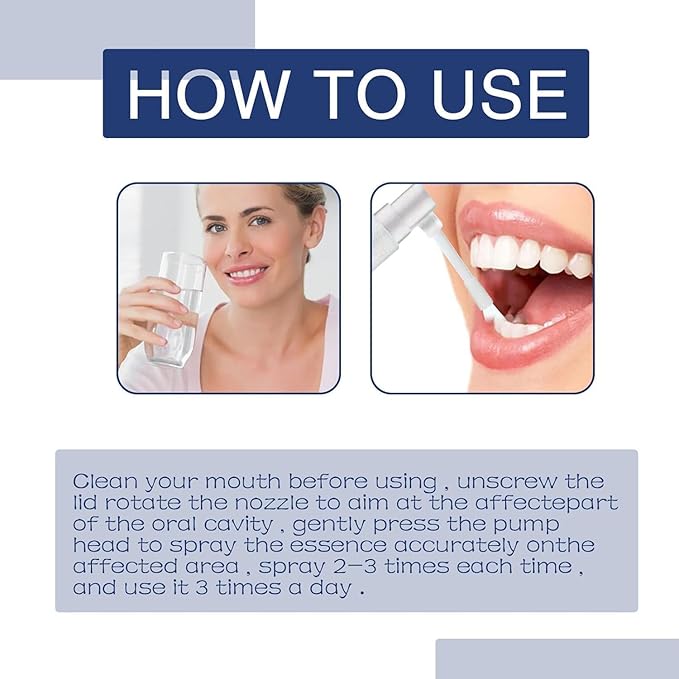 HOW TO USE

Clean your mouth before using , unscrew the lid rotate the nozzle to aim at the affectepart of the oral cavity , gently press the pump head to spray the essence accurately onthe affected area , spray 2—3 times each time , and use it 3 times a day .