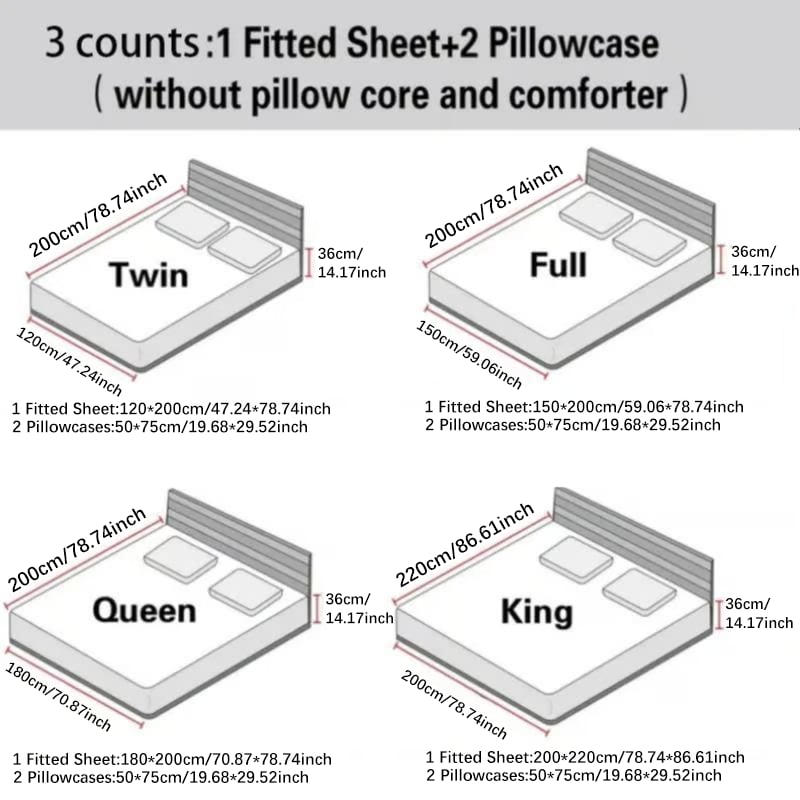 3 counts:1 Fitted Sheet+2 Pillowcase
( without pillow core and comforter )

200cm/78.74inch
Twin
36cm/
14.17inch
120cm/47.24inch
1 Fitted Sheet:120*200cm/47.24*78.74inch
2 Pillowcases:50*75cm/19.68*29.52inch

200cm/78.74inch
Full
36cm/
14.17inch
150cm/59.06inch
1 Fitted Sheet:150*200cm/59.06*78.74inch
2 Pillowcases:50*75cm/19.68*29.52inch

200cm/78.74inch
Queen
36cm/
14.17inch
180cm/70.87inch
1 Fitted Sheet:180*200cm/70.87*78.74inch
2 Pillowcases:50*75cm/19.68*29.52inch

220cm/86.61inch
King
36cm/
14.17inch
200cm/78.74inch
1 Fitted Sheet:200*220cm/78.74*86.61inch
2 Pillowcases:50*75cm/19.68*29.52inch