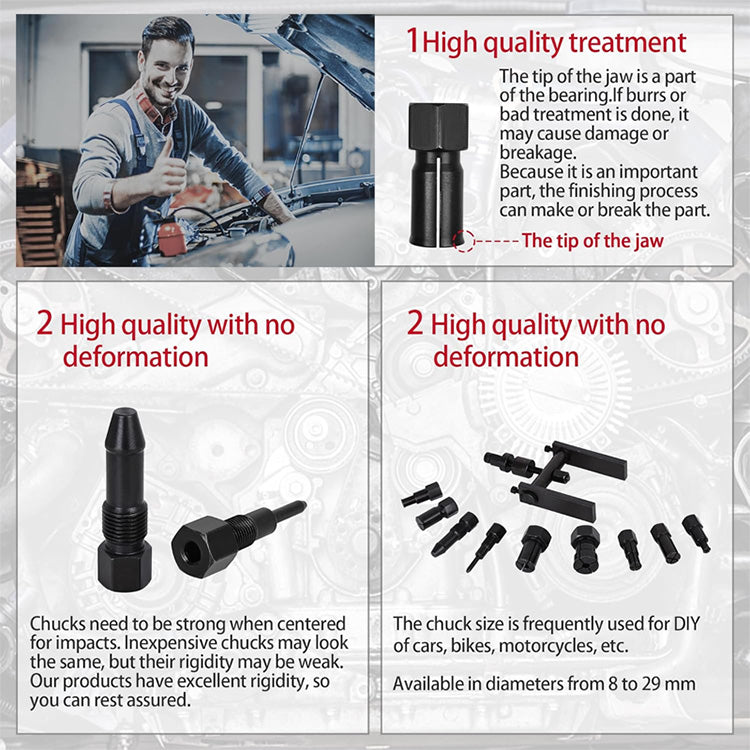 1High quality treatment

The tip of the jaw is a part of the bearing.If burrs or bad treatment is done, it may cause damage or breakage.
Because it is an important part, the finishing process can make or break the part.

The tip of the jaw

2 High quality with no deformation

Chucks need to be strong when centered for impacts. Inexpensive chucks may look the same, but their rigidity may be weak. Our products have excellent rigidity, so you can rest assured.

2 High quality with no deformation

The chuck size is frequently used for DIY of cars, bikes, motorcycles, etc.

Available in diameters from 8 to 29 mm