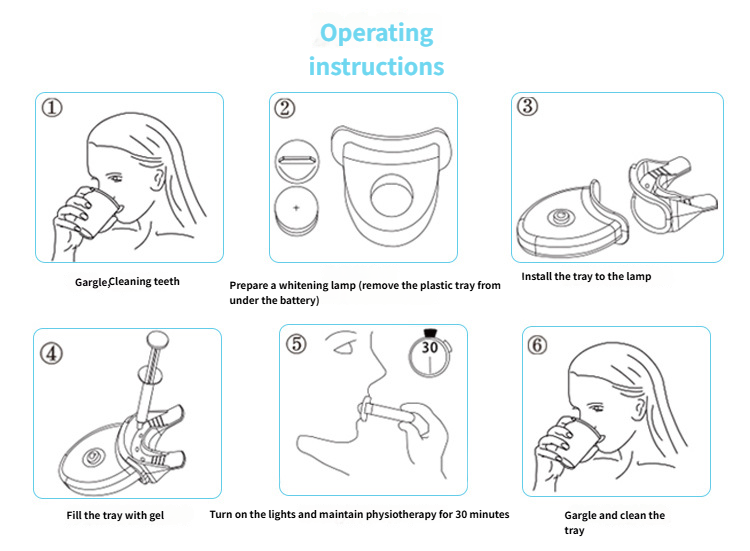 Operating instructions

①

Gargle,Cleaning teeth

②

Prepare a whitening lamp (remove the plastic tray from under the battery)

③

Install the tray to the lamp

④

Fill the tray with gel

⑤

30

Turn on the lights and maintain physiotherapy for 30 minutes

⑥

Gargle and clean the tray