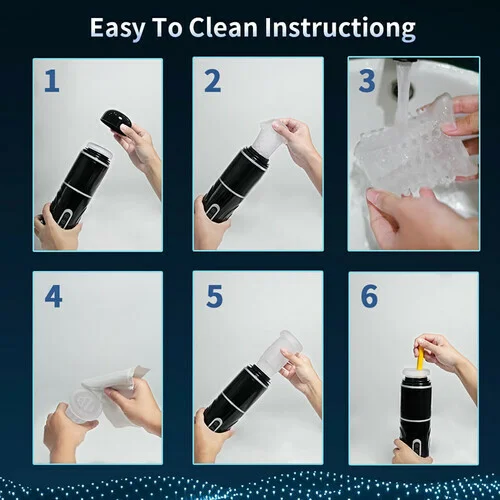 Easy To Clean Instructiong

1

2

3

4

5

6