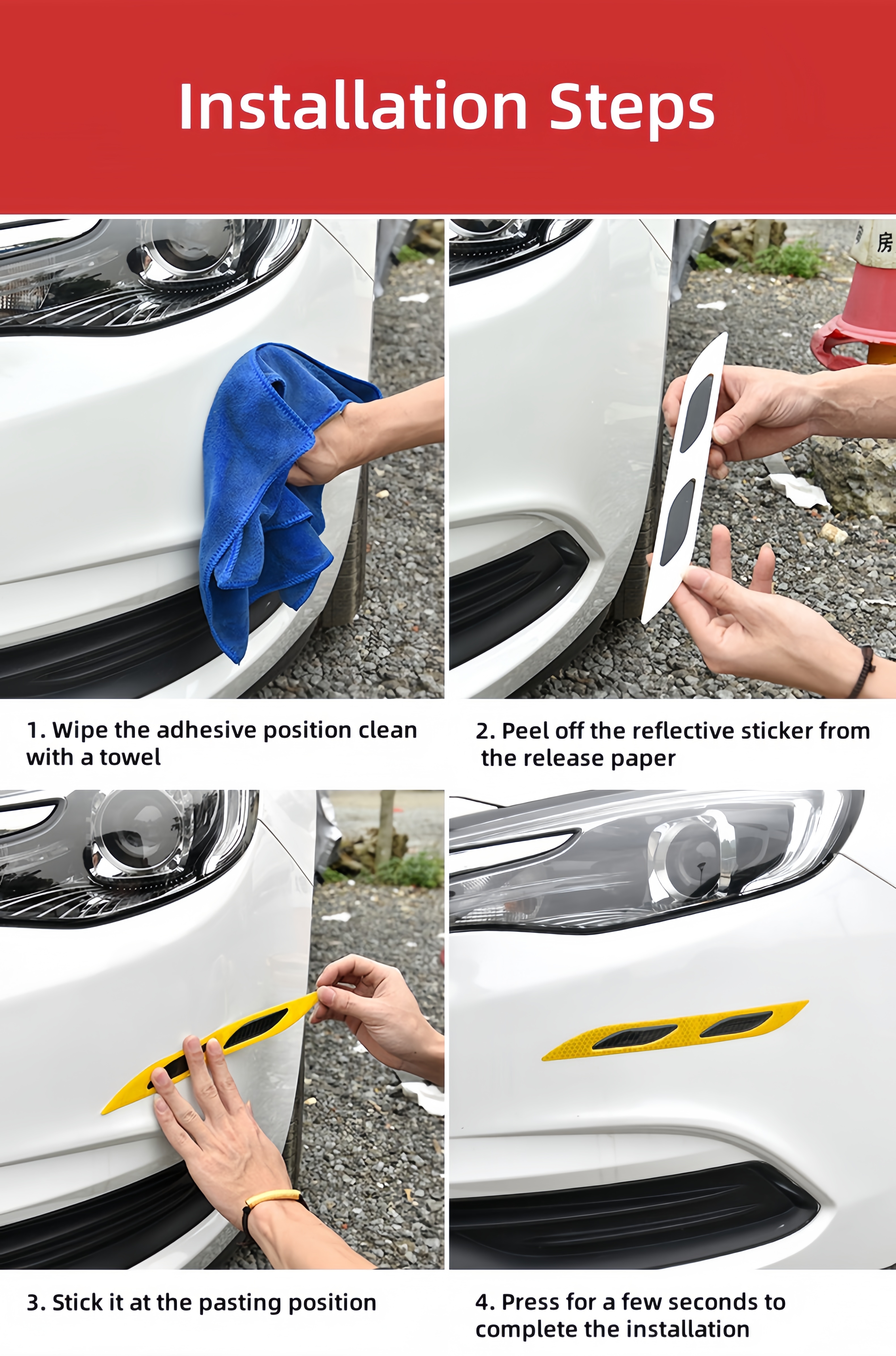 Installation Steps

房

1. Wipe the adhesive position clean with a towel

2. Peel off the reflective sticker from the release paper

3. Stick it at the pasting position

4. Press for a few seconds to complete the installation