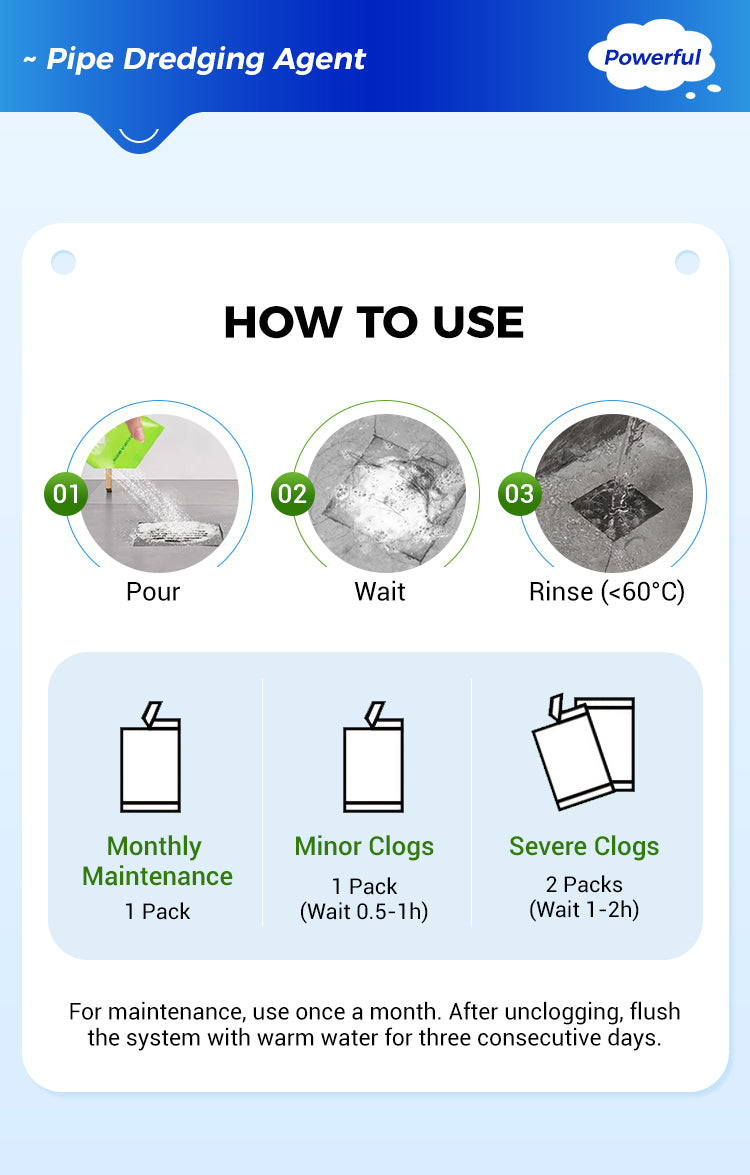 ~ Pipe Dredging Agent

Powerful

HOW TO USE

01
Pour

02
Wait

03
Rinse (<60°C)

Monthly Maintenance
1 Pack

Minor Clogs
1 Pack
(Wait 0.5-1h)

Severe Clogs
2 Packs
(Wait 1-2h)

For maintenance, use once a month. After unclogging, flush the system with warm water for three consecutive days.