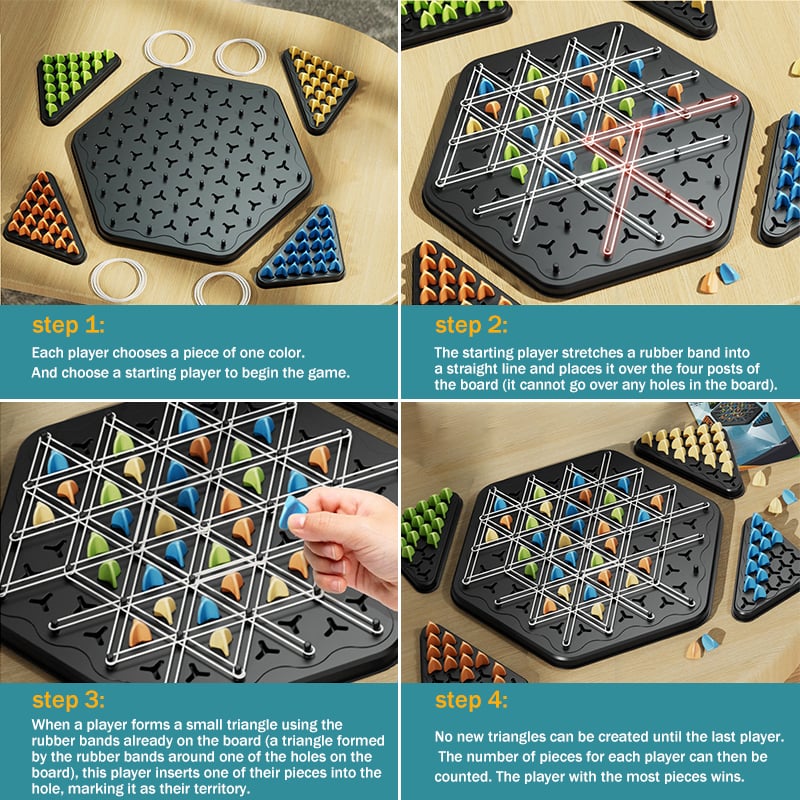 step 1:

Each player chooses a piece of one color. And choose a starting player to begin the game.

step 2:

The starting player stretches a rubber band into a straight line and places it over the four posts of the board (it cannot go over any holes in the board).

step 3:

When a player forms a small triangle using the rubber bands already on the board (a triangle formed by the rubber bands around one of the holes on the board), this player inserts one of their pieces into the hole, marking it as their territory.

step 4:

No new triangles can be created until the last player. The number of pieces for each player can then be counted. The player with the most pieces wins.