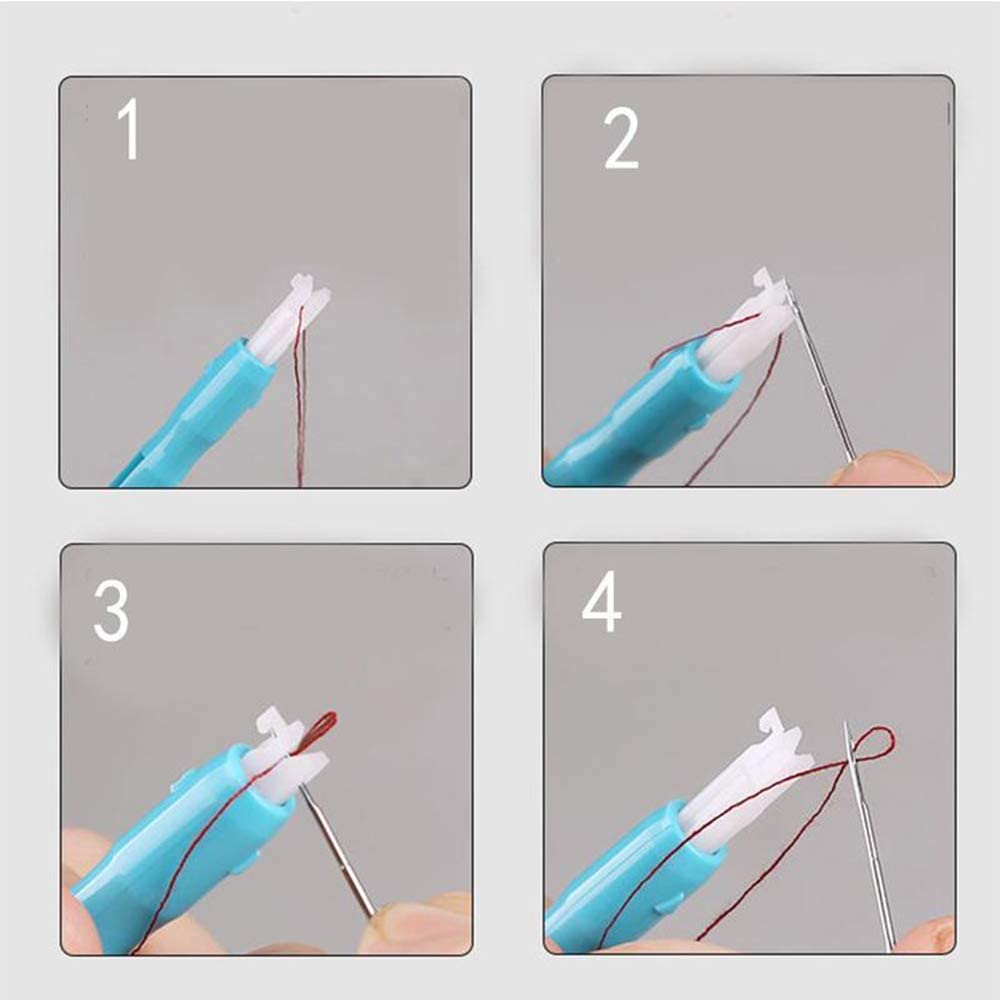 1

2

3

4