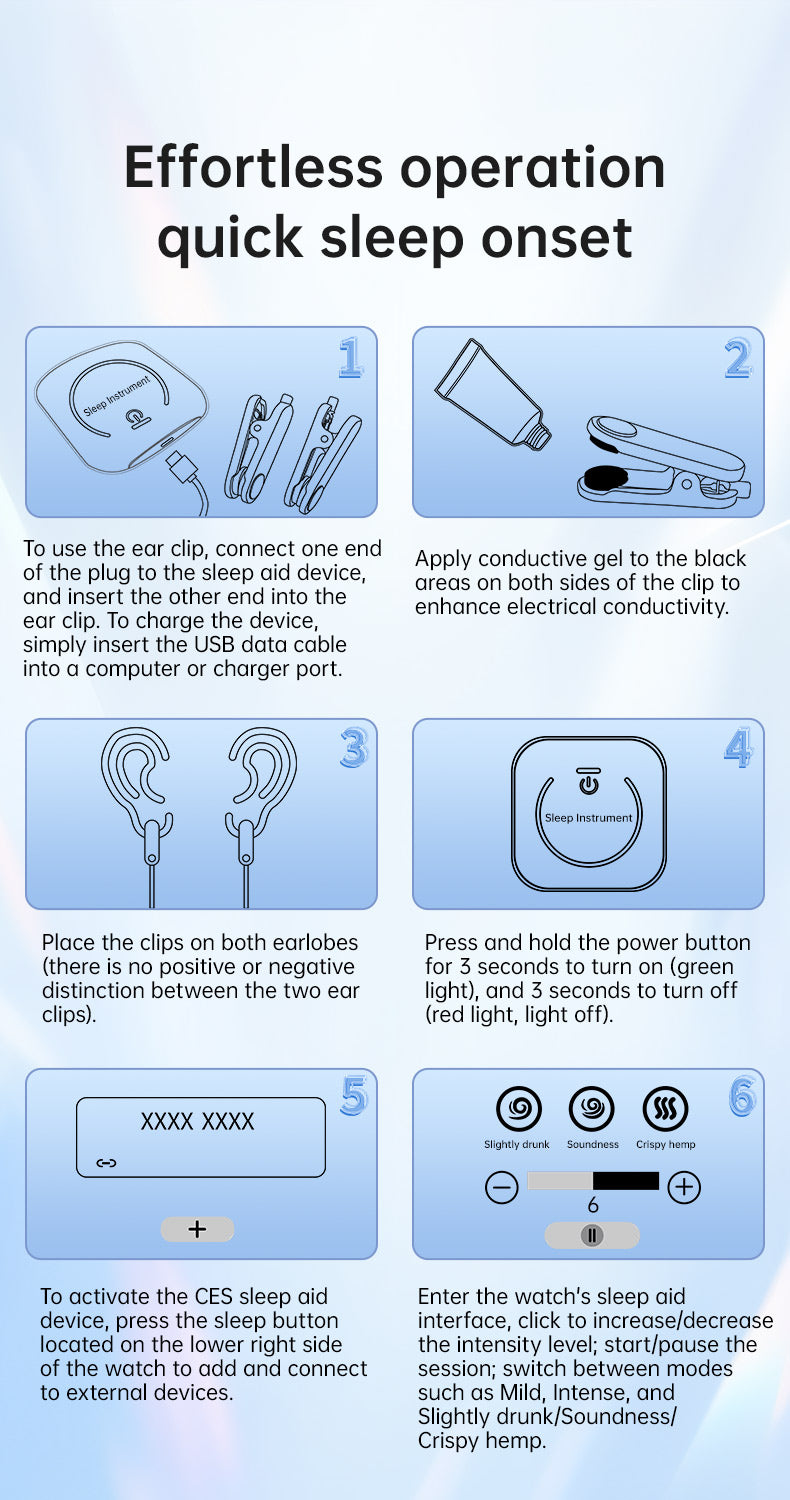 Effortless operation quick sleep onset

1

Sleep Instrument

To use the ear clip, connect one end of the plug to the sleep aid device, and insert the other end into the ear clip. To charge the device, simply insert the USB data cable into a computer or charger port.

2

Apply conductive gel to the black areas on both sides of the clip to enhance electrical conductivity.

3

Place the clips on both earlobes (there is no positive or negative distinction between the two ear clips).

4

Sleep Instrument

Press and hold the power button for 3 seconds to turn on (green light), and 3 seconds to turn off (red light, light off).

5

XXXX XXXX

+

To activate the CES sleep aid device, press the sleep button located on the lower right side of the watch to add and connect to external devices.

6

Slightly drunk Soundness Crispy hemp

6

Enter the watch's sleep aid interface, click to increase/decrease the intensity level; start/pause the session; switch between modes such as Mild, Intense, and Slightly drunk/Soundness/ Crispy hemp.