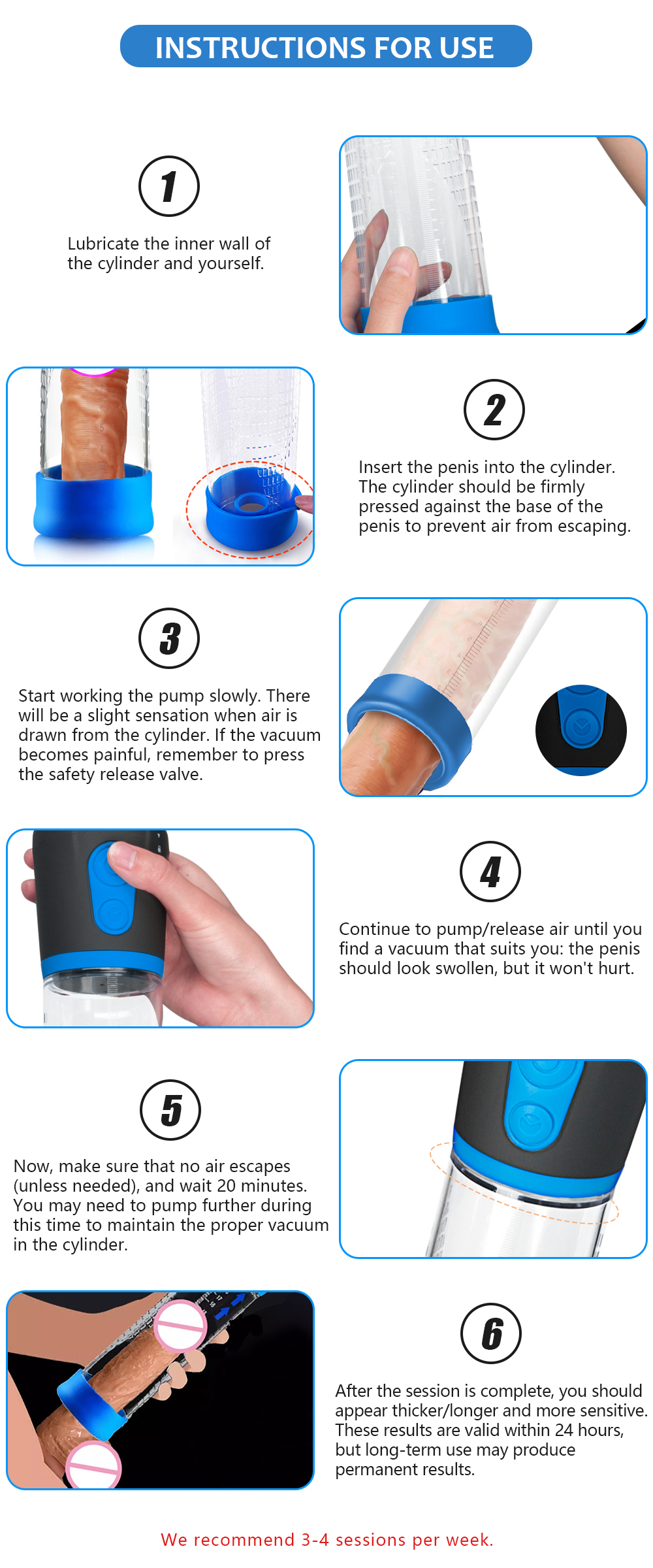 INSTRUCTIONS FOR USE

1

Lubricate the inner wall of the cylinder and yourself.

2

Insert the penis into the cylinder. The cylinder should be firmly pressed against the base of the penis to prevent air from escaping.

3

Start working the pump slowly. There will be a slight sensation when air is drawn from the cylinder. If the vacuum becomes painful, remember to press the safety release valve.

4

Continue to pump/release air until you find a vacuum that suits you: the penis should look swollen, but it won't hurt.

5

Now, make sure that no air escapes (unless needed), and wait 20 minutes. You may need to pump further during this time to maintain the proper vacuum in the cylinder.

6

After the session is complete, you should appear thicker/longer and more sensitive. These results are valid within 24 hours, but long-term use may produce permanent results.

We recommend 3-4 sessions per week.