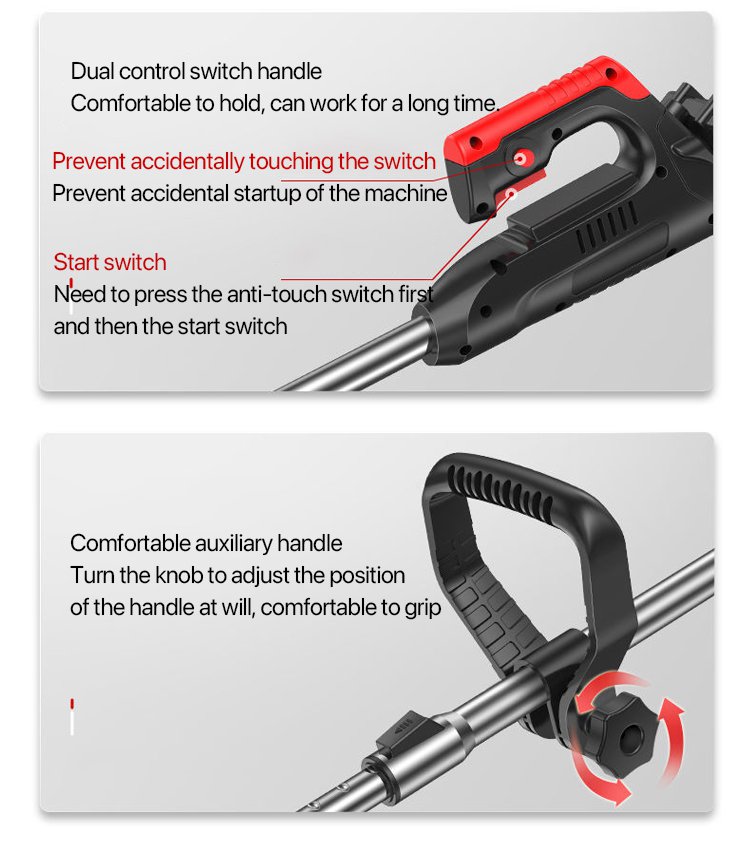 Dual control switch handle
Comfortable to hold, can work for a long time.

Prevent accidentally touching the switch
Prevent accidental startup of the machine

Start switch
Need to press the anti-touch switch first and then the start switch

Comfortable auxiliary handle
Turn the knob to adjust the position of the handle at will, comfortable to grip