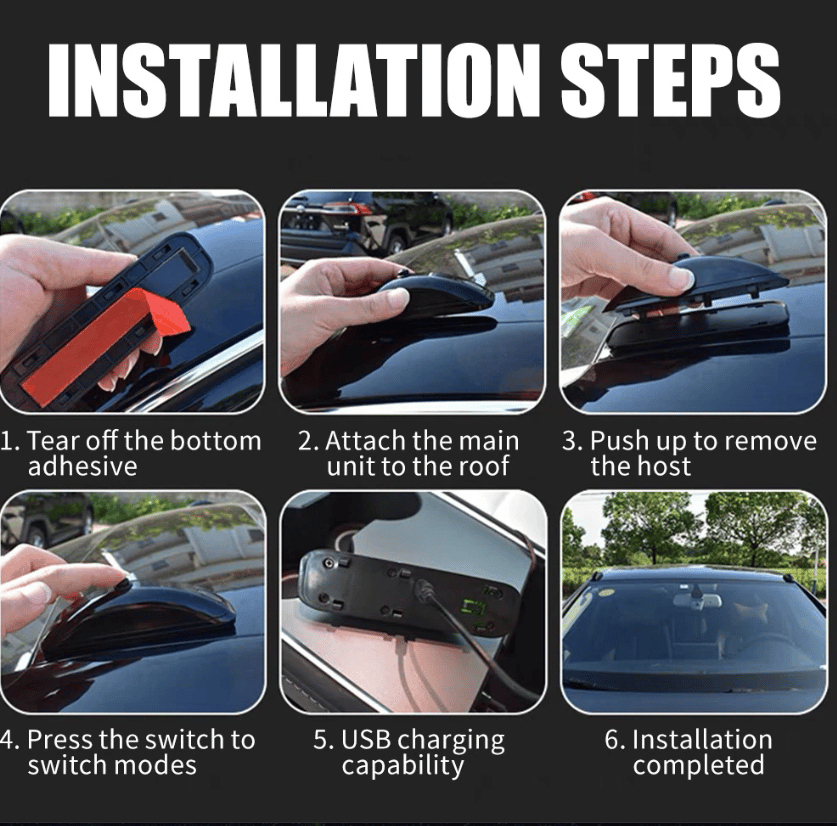 INSTALLATION STEPS

1. Tear off the bottom adhesive

2. Attach the main unit to the roof

3. Push up to remove the host

4. Press the switch to switch modes

5. USB charging capability

6. Installation completed