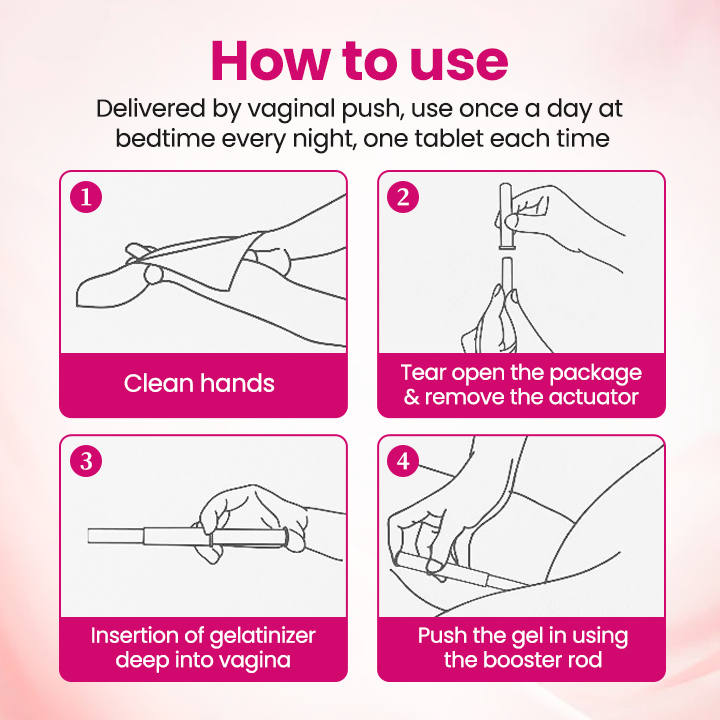 How to use

Delivered by vaginal push, use once a day at bedtime every night, one tablet each time

1

Clean hands

2

Tear open the package & remove the actuator

3

Insertion of gelatinizer deep into vagina

4

Push the gel in using the booster rod