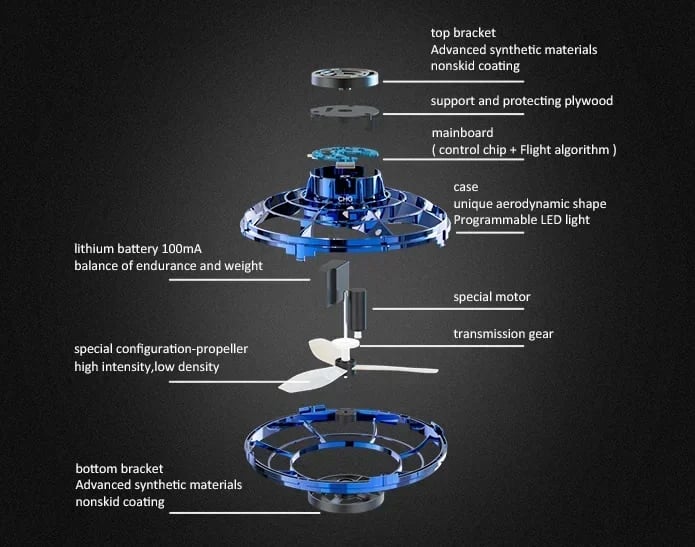 top bracket
Advanced synthetic materials
nonskid coating

support and protecting plywood

mainboard
( control chip + Flight algorithm )

case
unique aerodynamic shape
Programmable LED light

lithium battery 100mA
balance of endurance and weight

special motor

transmission gear

special configuration-propeller
high intensity,low density

bottom bracket
Advanced synthetic materials
nonskid coating