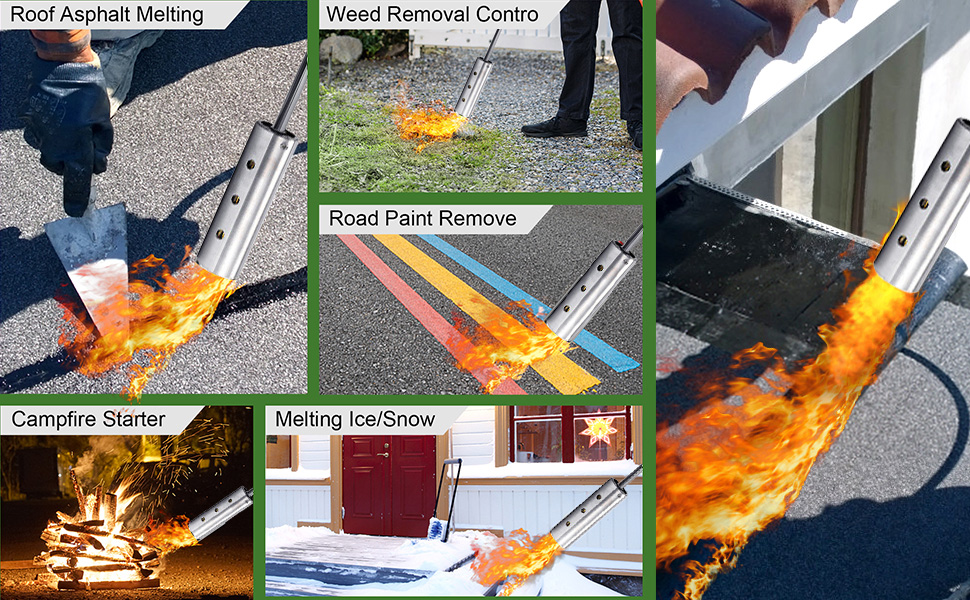 Roof Asphalt Melting

Weed Removal Contro

Road Paint Remove

Campfire Starter

Melting Ice/Snow