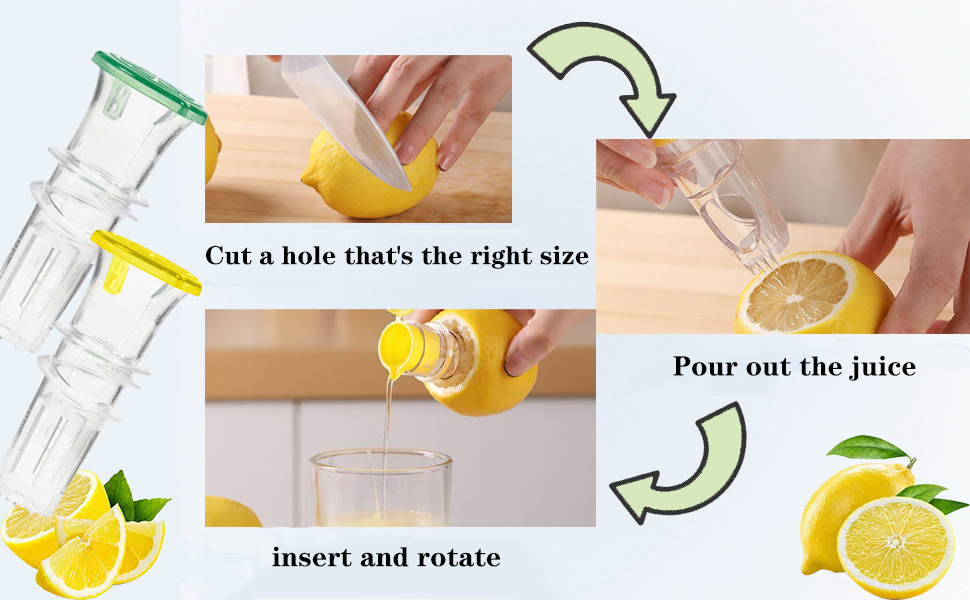 Cut a hole that's the right size

Pour out the juice

insert and rotate