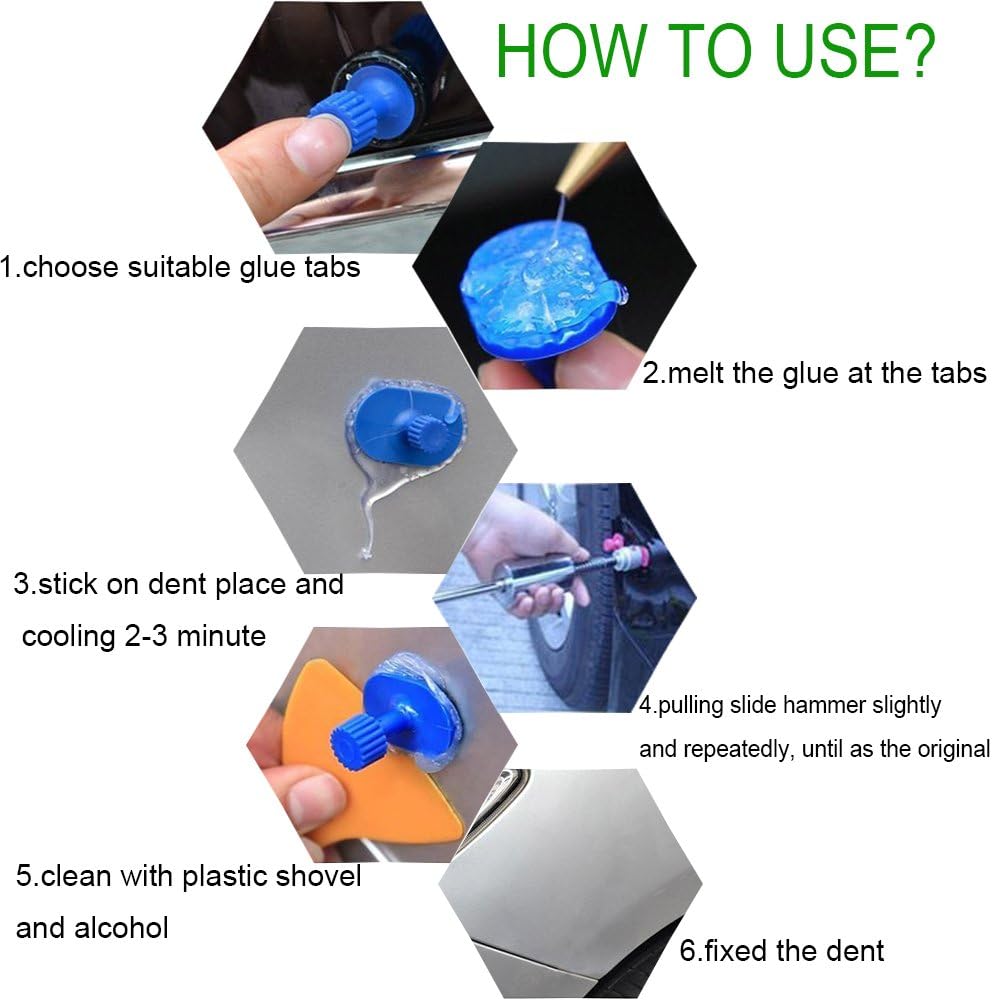 HOW TO USE?

1.choose suitable glue tabs

2.melt the glue at the tabs

3.stick on dent place and cooling 2-3 minute

4.pulling slide hammer slightly and repeatedly, until as the original

5.clean with plastic shovel and alcohol

6.fixed the dent