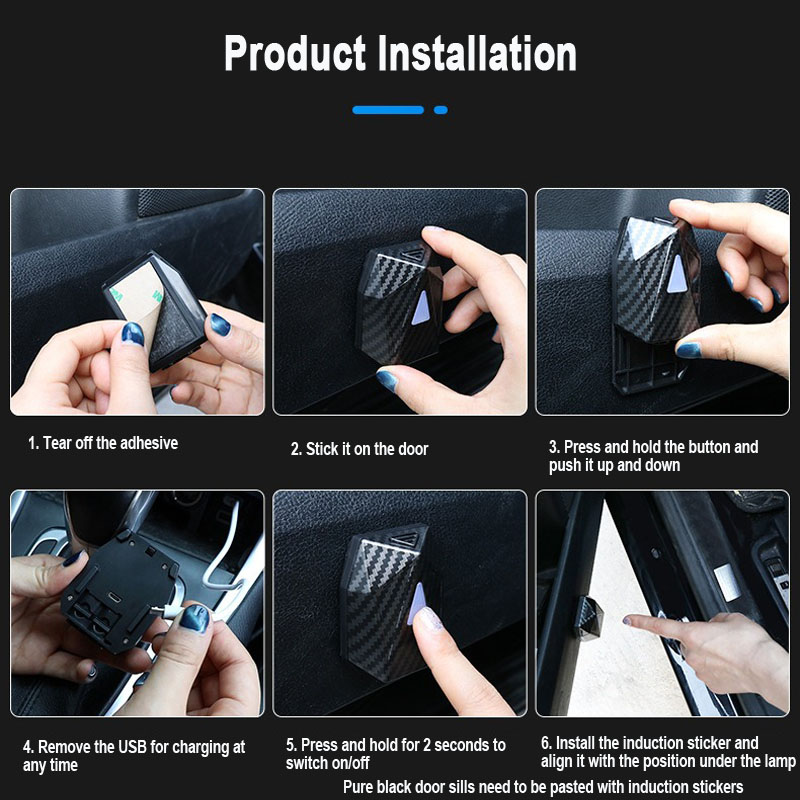 Product Installation

1. Tear off the adhesive

2. Stick it on the door

3. Press and hold the button and push it up and down

4. Remove the USB for charging at any time

5. Press and hold for 2 seconds to switch on/off

6. Install the induction sticker and align it with the position under the lamp

Pure black door sills need to be pasted with induction stickers