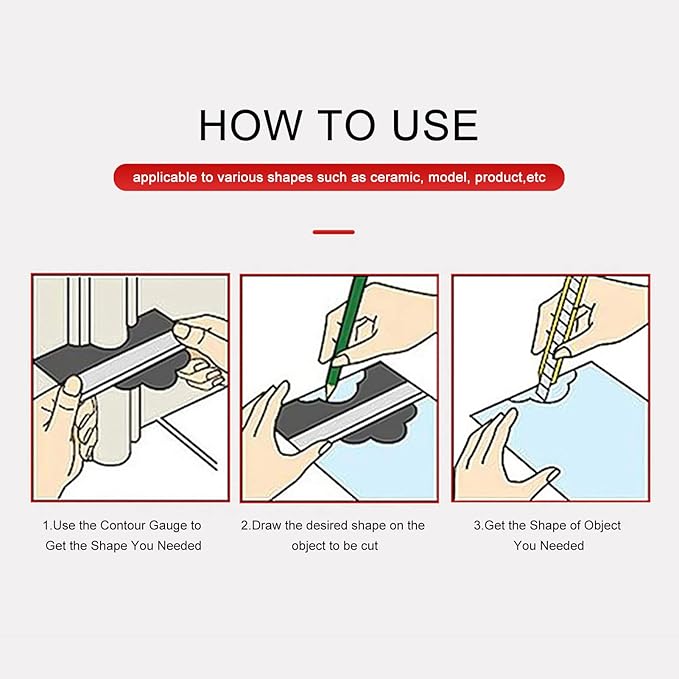 HOW TO USE

applicable to various shapes such as ceramic, model, product,etc

1.Use the Contour Gauge to Get the Shape You Needed

2.Draw the desired shape on the object to be cut

3.Get the Shape of Object You Needed