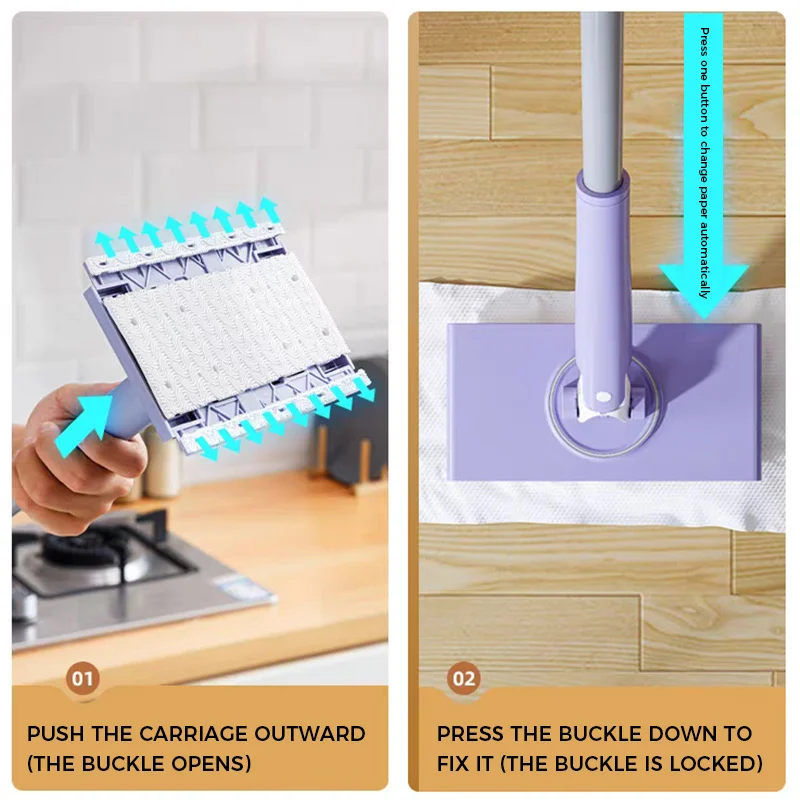 01

PUSH THE CARRIAGE OUTWARD (THE BUCKLE OPENS)

Press one button to change paper automatically

02

PRESS THE BUCKLE DOWN TO FIX IT (THE BUCKLE IS LOCKED)