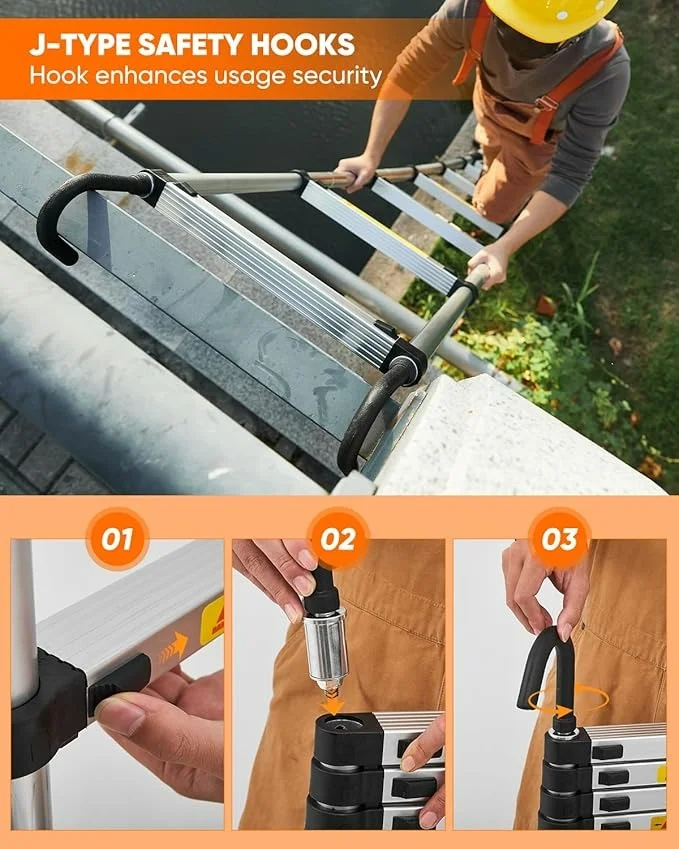 J-TYPE SAFETY HOOKS
Hook enhances usage security

01

02

03