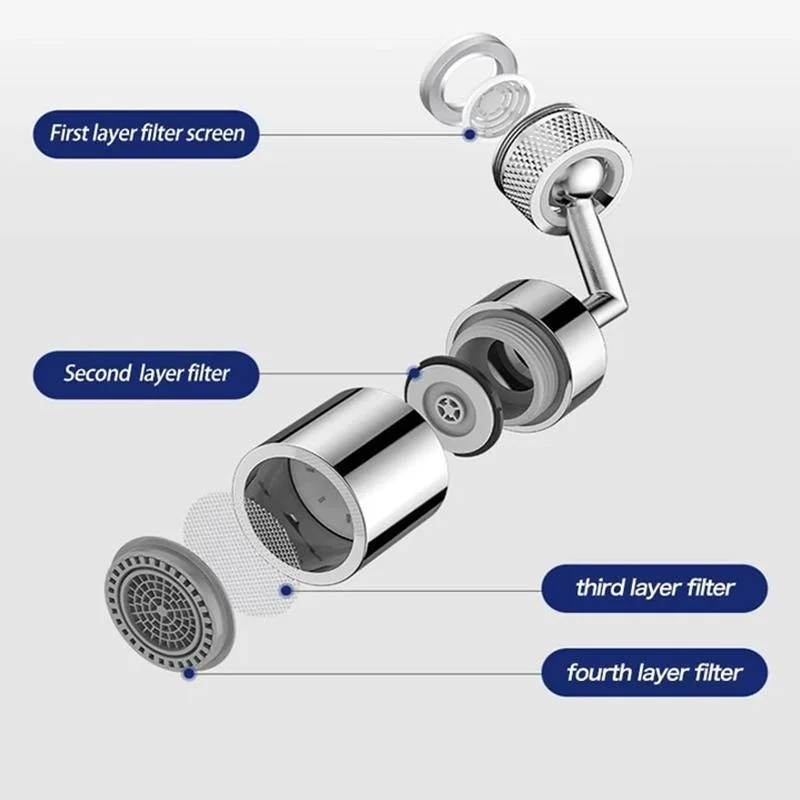 First layer filter screen

Second layer filter

third layer filter

fourth layer filter