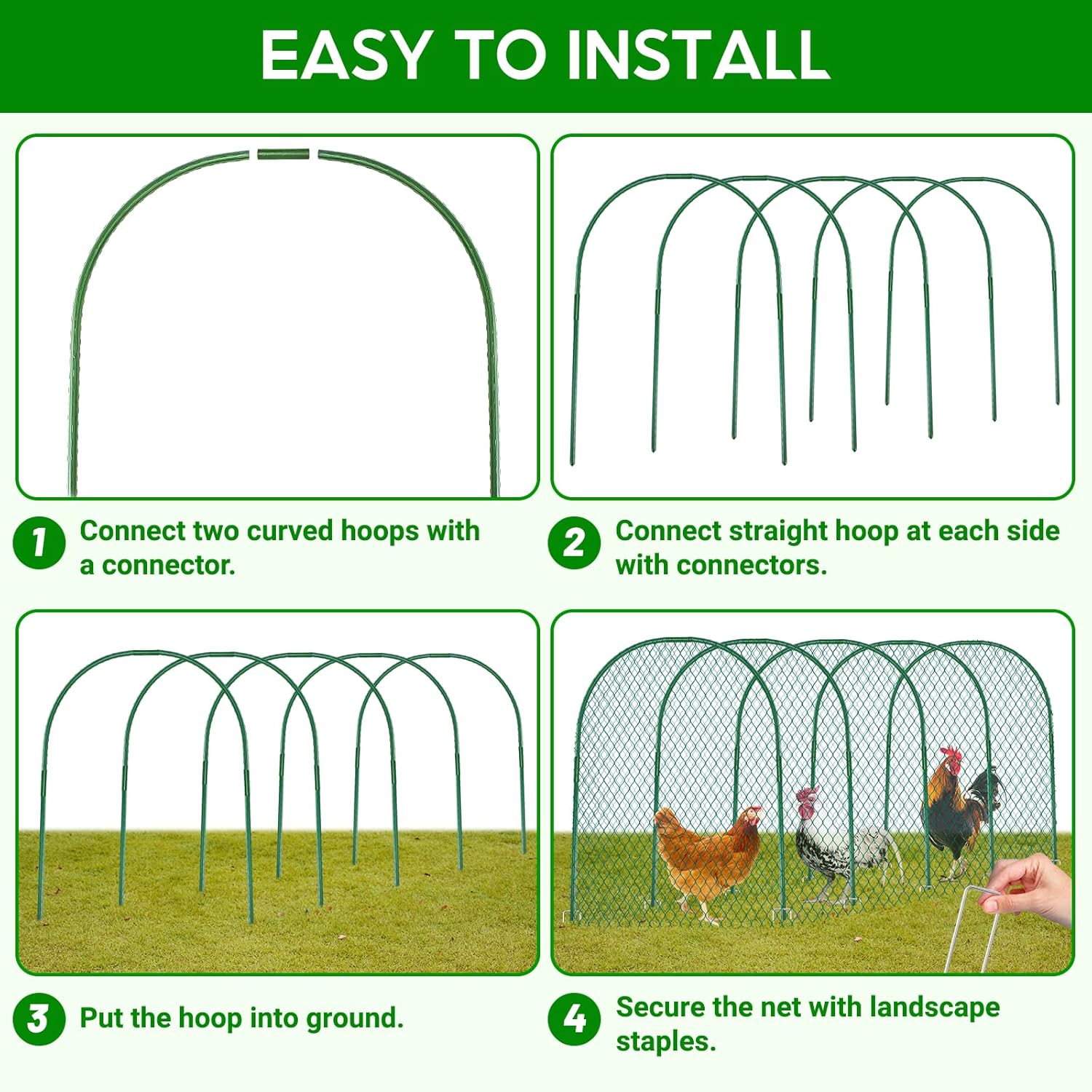 EASY TO INSTALL

1 Connect two curved hoops with a connector.

2 Connect straight hoop at each side with connectors.

3 Put the hoop into ground.

4 Secure the net with landscape staples.