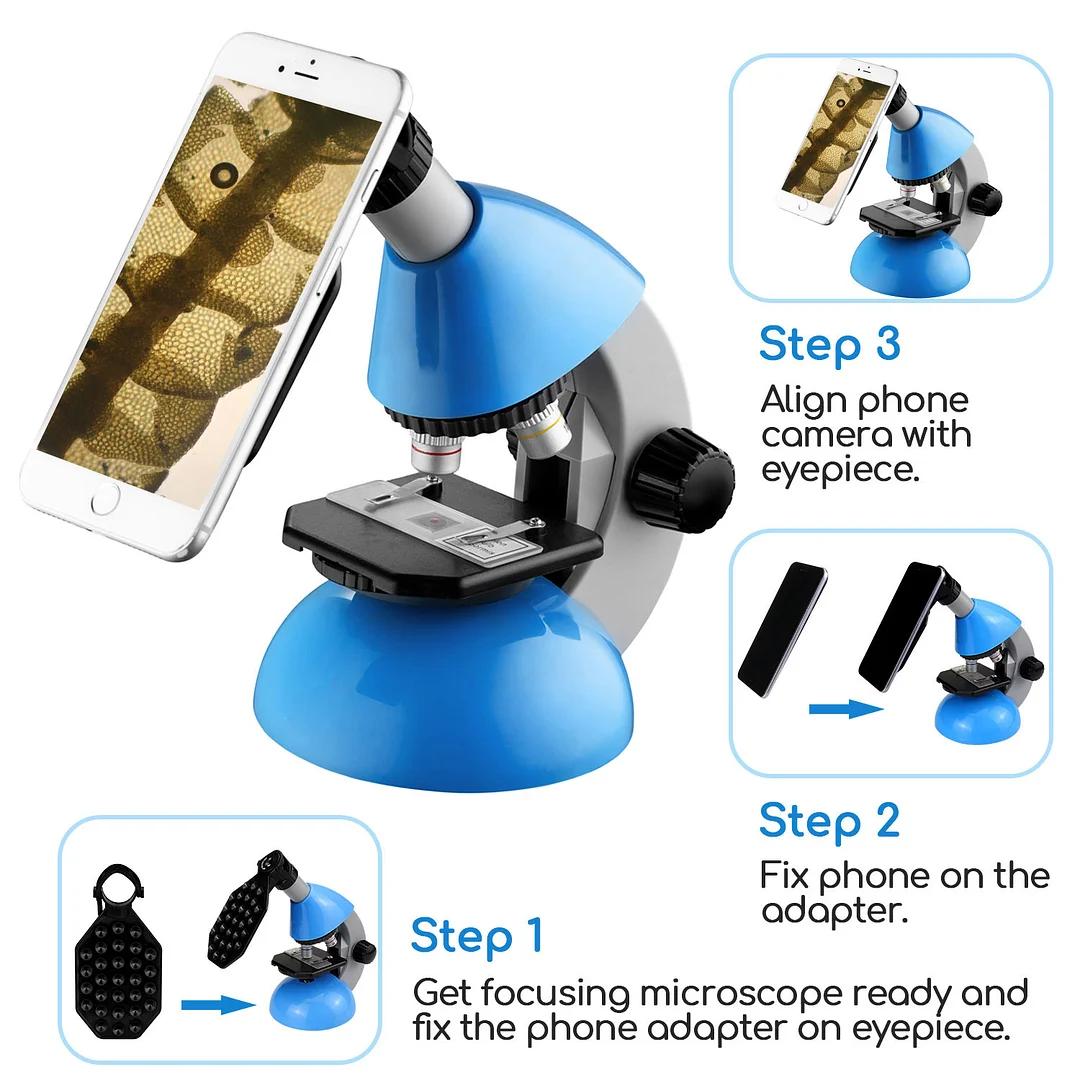 Step 3
Align phone camera with eyepiece.

Step 2
Fix phone on the adapter.

Step 1
Get focusing microscope ready and fix the phone adapter on eyepiece.