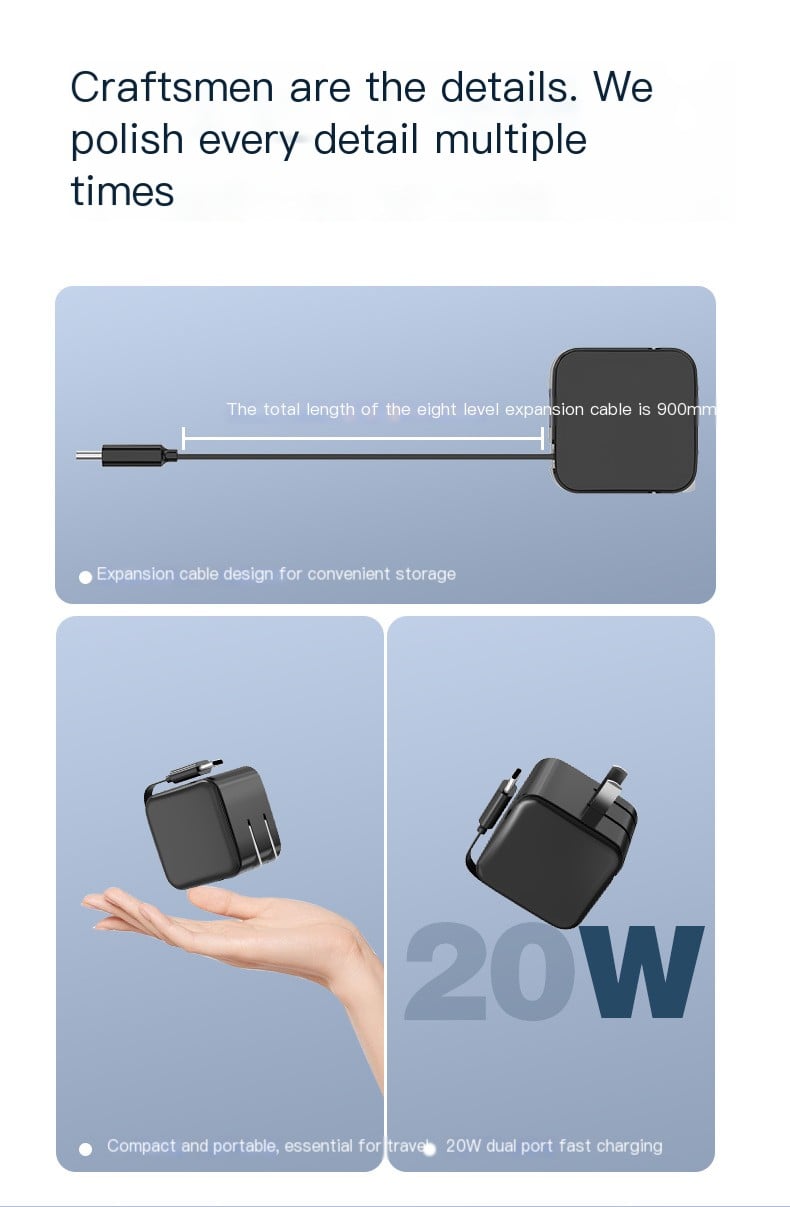 Craftsmen are the details. We polish every detail multiple times

The total length of the eight level expansion cable is 900mm

Expansion cable design for convenient storage

20W

Compact and portable, essential for travel

20W dual port fast charging