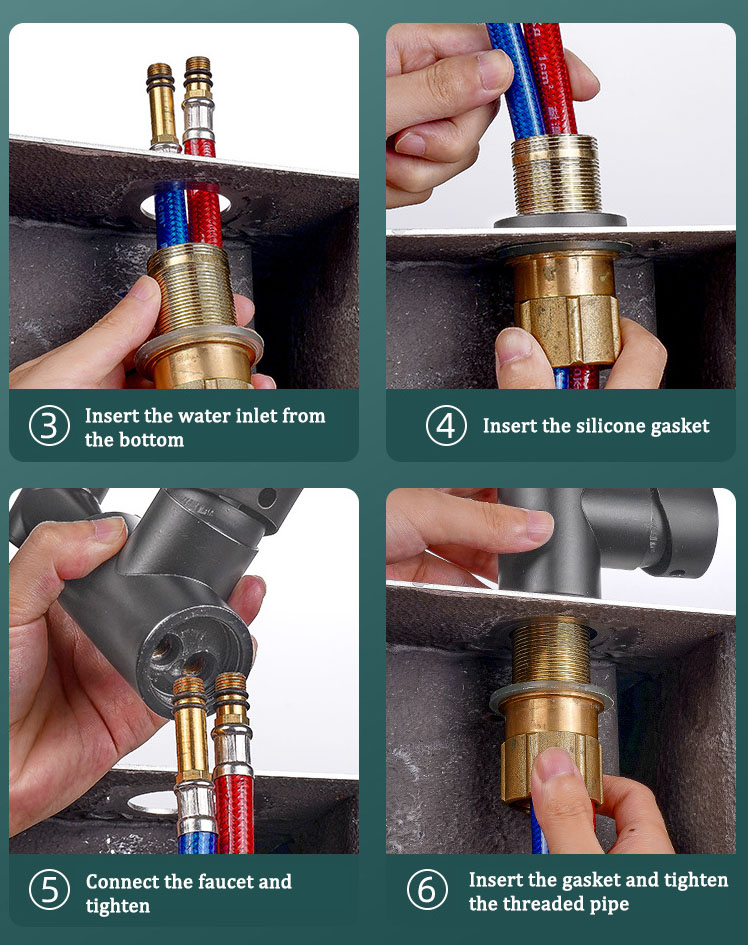 ③ Insert the water inlet from the bottom

④ Insert the silicone gasket

⑤ Connect the faucet and tighten

⑥ Insert the gasket and tighten the threaded pipe