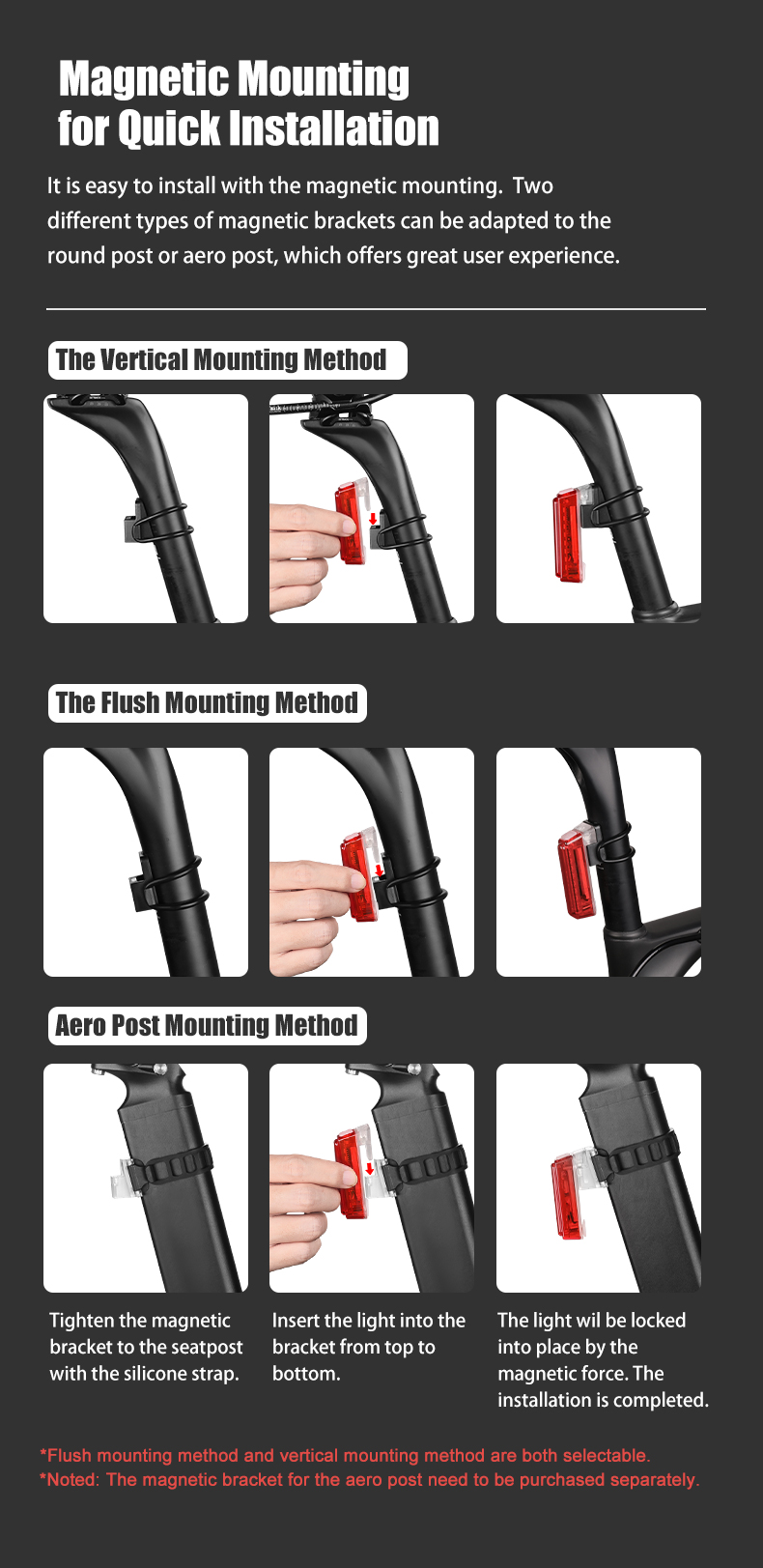 Magnetic Mounting for Quick Installation

It is easy to install with the magnetic mounting. Two different types of magnetic brackets can be adapted to the round post or aero post, which offers great user experience.

The Vertical Mounting Method

The Flush Mounting Method

Aero Post Mounting Method

Tighten the magnetic bracket to the seatpost with the silicone strap.

Insert the light into the bracket from top to bottom.

The light wil be locked into place by the magnetic force. The installation is completed.

*Flush mounting method and vertical mounting method are both selectable.
*Noted: The magnetic bracket for the aero post need to be purchased separately.