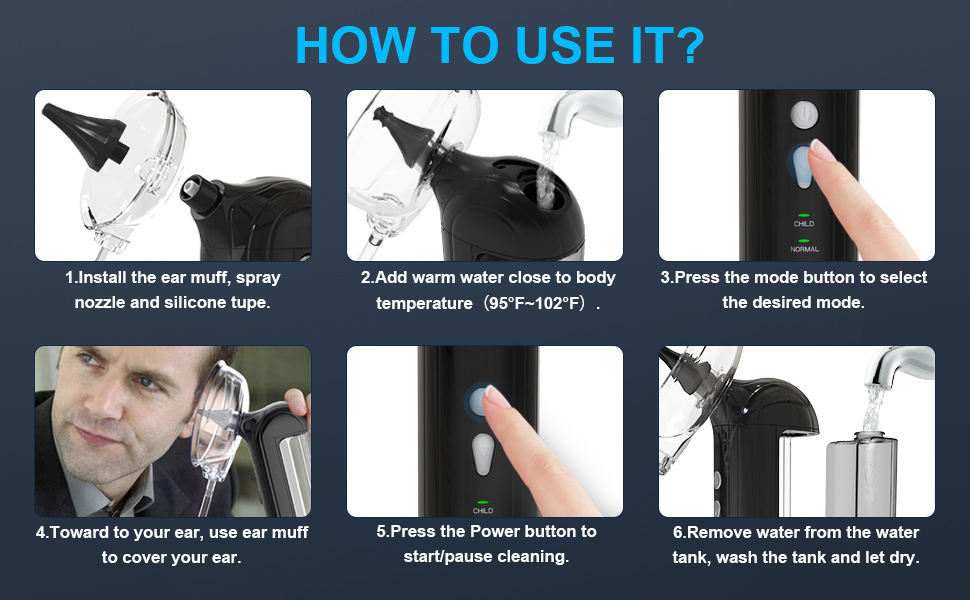 HOW TO USE IT?

1.Install the ear muff, spray nozzle and silicone tupe.

2.Add warm water close to body temperature（95°F~102°F）.

CHILD
NORMAL

3.Press the mode button to select the desired mode.

4.Toward to your ear, use ear muff to cover your ear.

CHILD

5.Press the Power button to start/pause cleaning.

6.Remove water from the water tank, wash the tank and let dry.