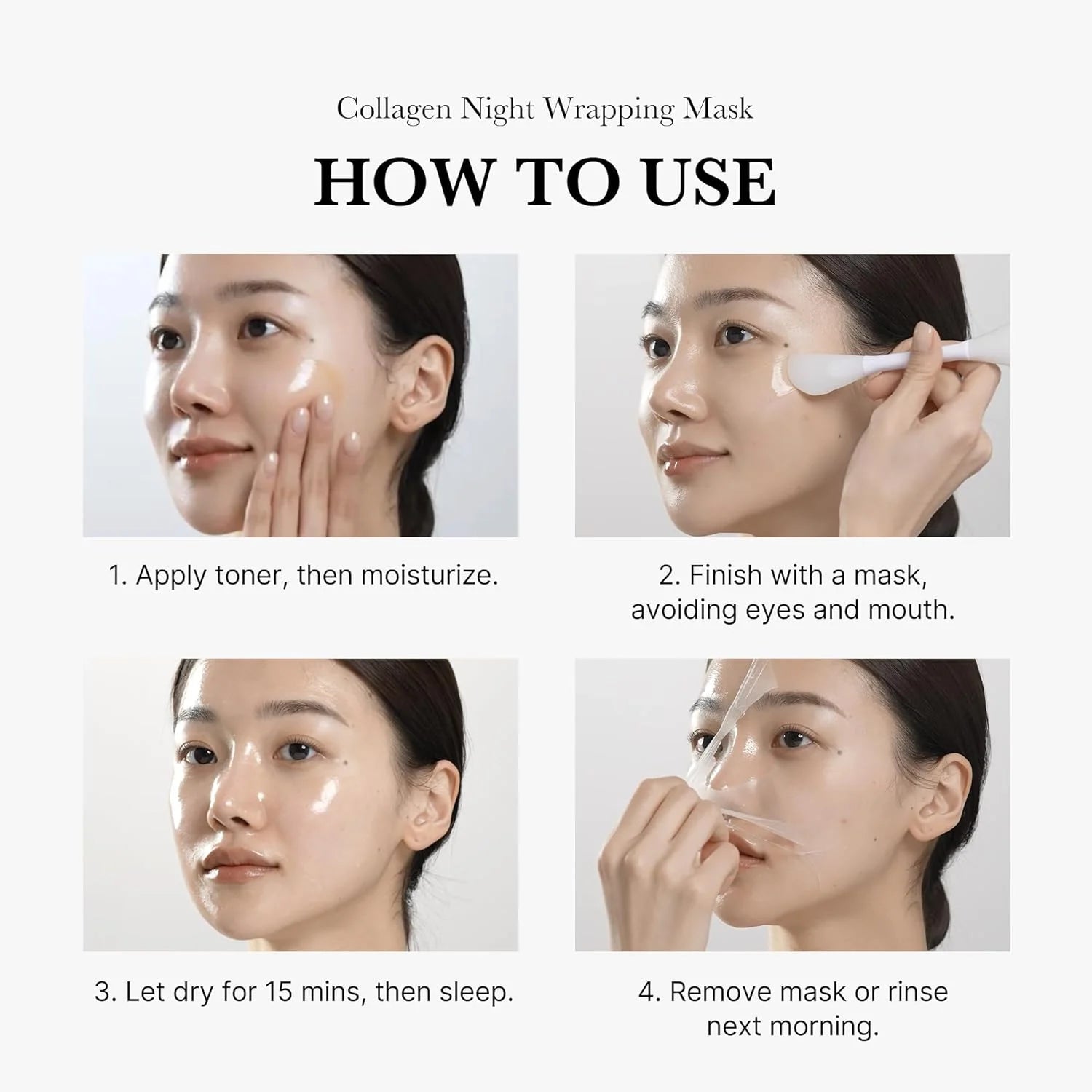 Collagen Night Wrapping Mask

HOW TO USE

1. Apply toner, then moisturize.

2. Finish with a mask, avoiding eyes and mouth.

3. Let dry for 15 mins, then sleep.

4. Remove mask or rinse next morning.