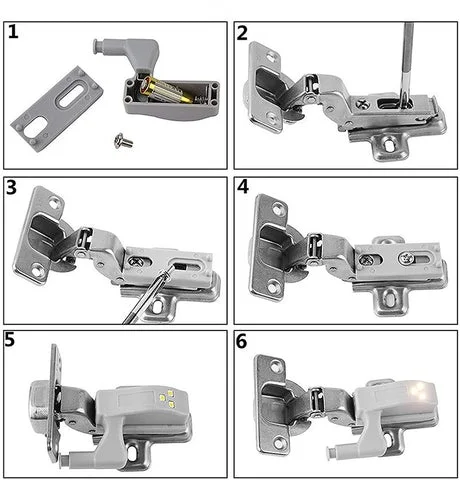 1

2

3

4

5

6