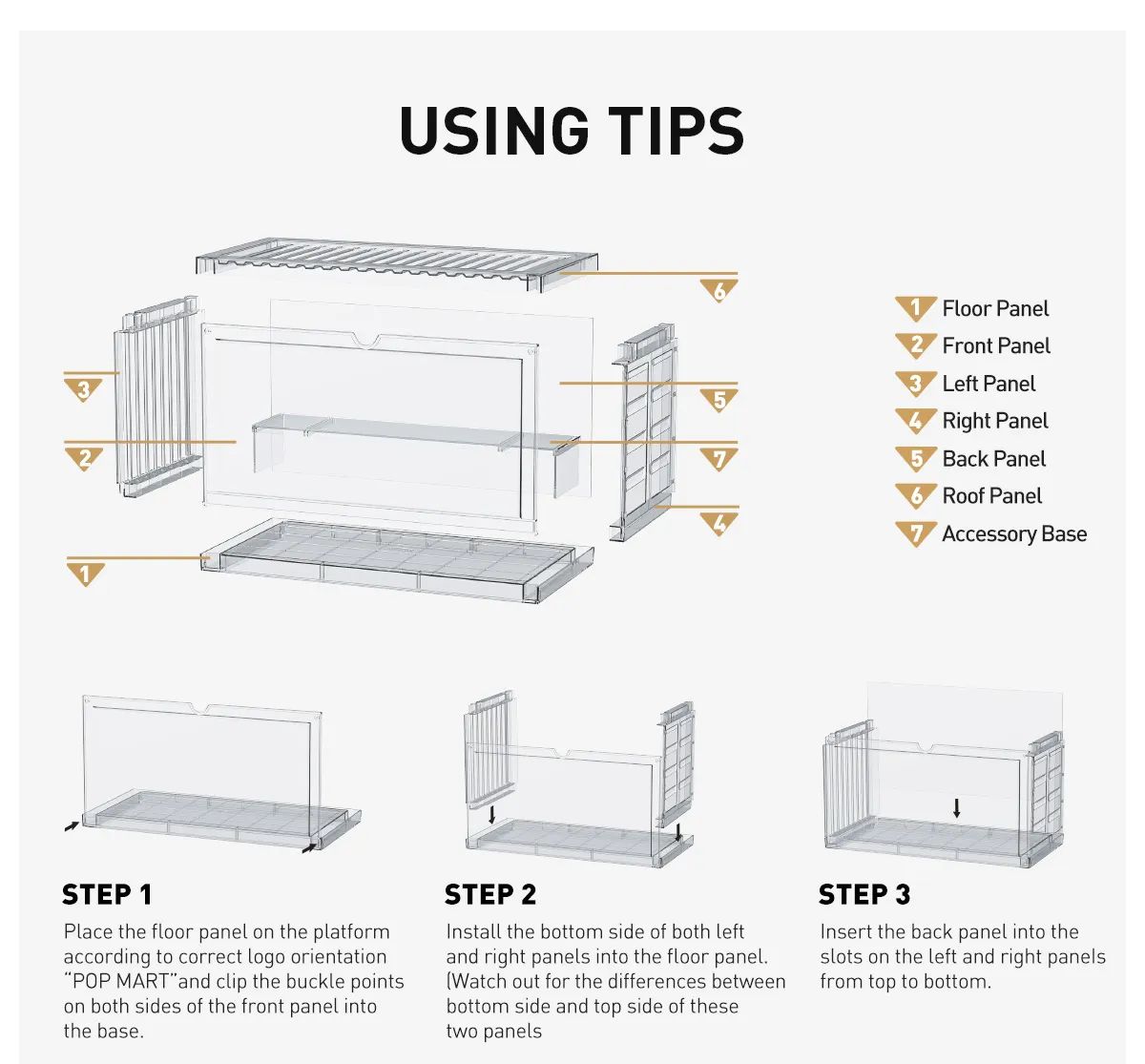 USING TIPS

6

3

5

2

7

4

1

1 Floor Panel
2 Front Panel
3 Left Panel
4 Right Panel
5 Back Panel
6 Roof Panel
7 Accessory Base

STEP 1

Place the floor panel on the platform according to correct logo orientation "POP MART"and clip the buckle points on both sides of the front panel into the base.

STEP 2

Install the bottom side of both left and right panels into the floor panel. (Watch out for the differences between bottom side and top side of these two panels

STEP 3

Insert the back panel into the slots on the left and right panels from top to bottom.