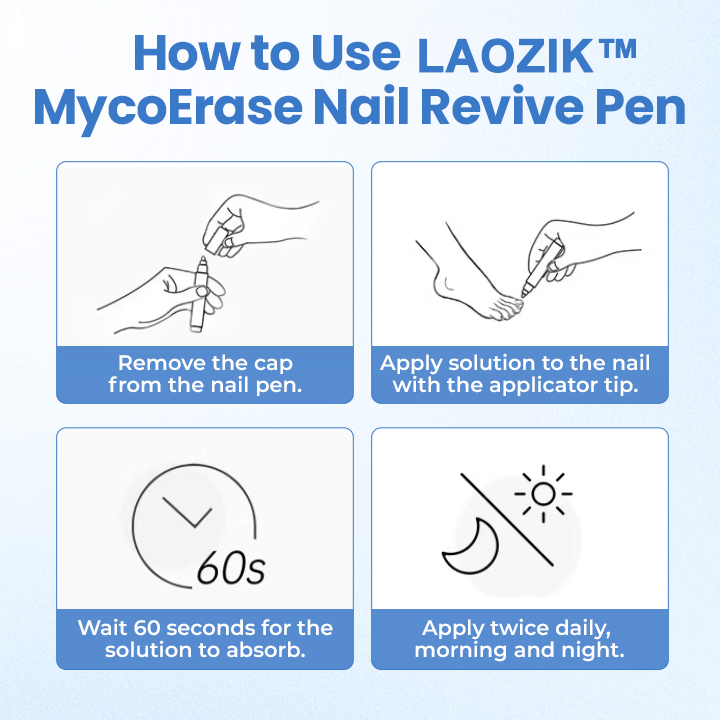 How to Use LAOZIK™ MycoErase Nail Revive Pen

Remove the cap from the nail pen.

Apply solution to the nail with the applicator tip.

60s

Wait 60 seconds for the solution to absorb.

Apply twice daily, morning and night.