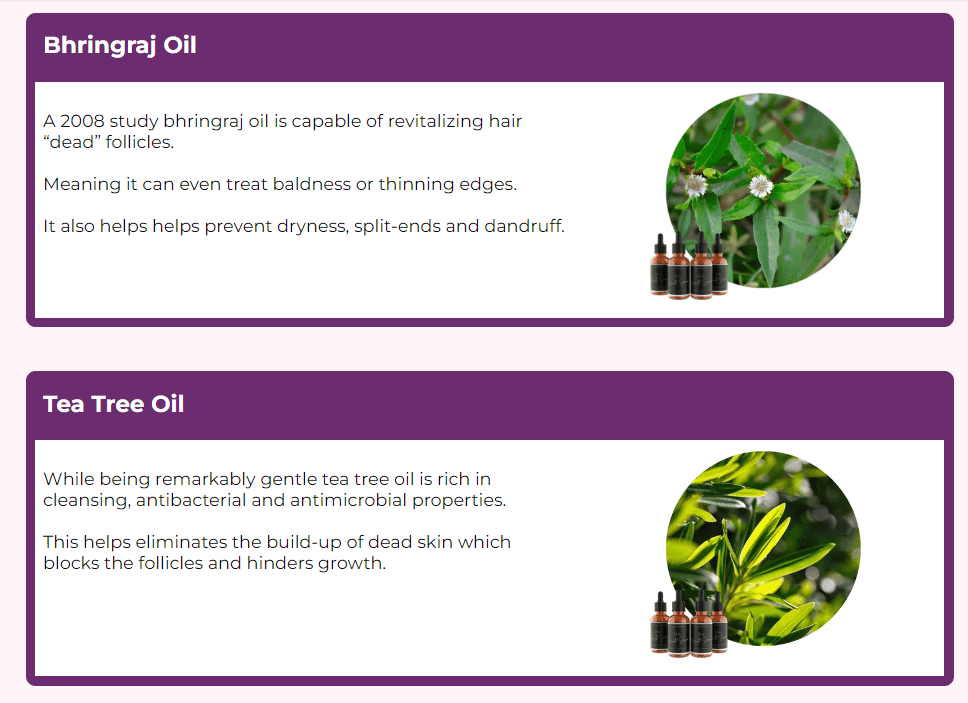 Bhringraj Oil

A 2008 study bhringraj oil is capable of revitalizing hair “dead” follicles.

Meaning it can even treat baldness or thinning edges.

It also helps helps prevent dryness, split-ends and dandruff.

Tea Tree Oil

While being remarkably gentle tea tree oil is rich in cleansing, antibacterial and antimicrobial properties.

This helps eliminates the build-up of dead skin which blocks the follicles and hinders growth.