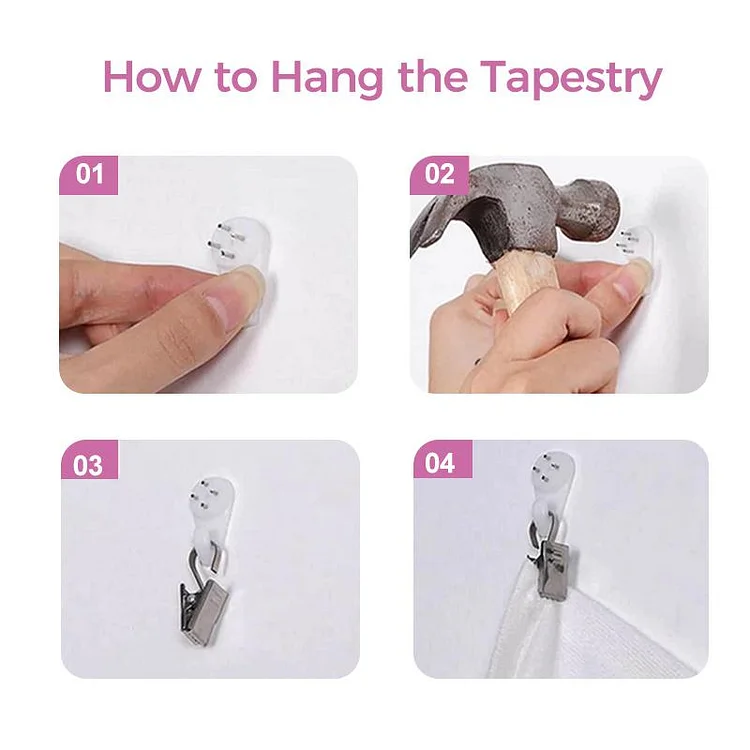 How to Hang the Tapestry

01

02

03

04