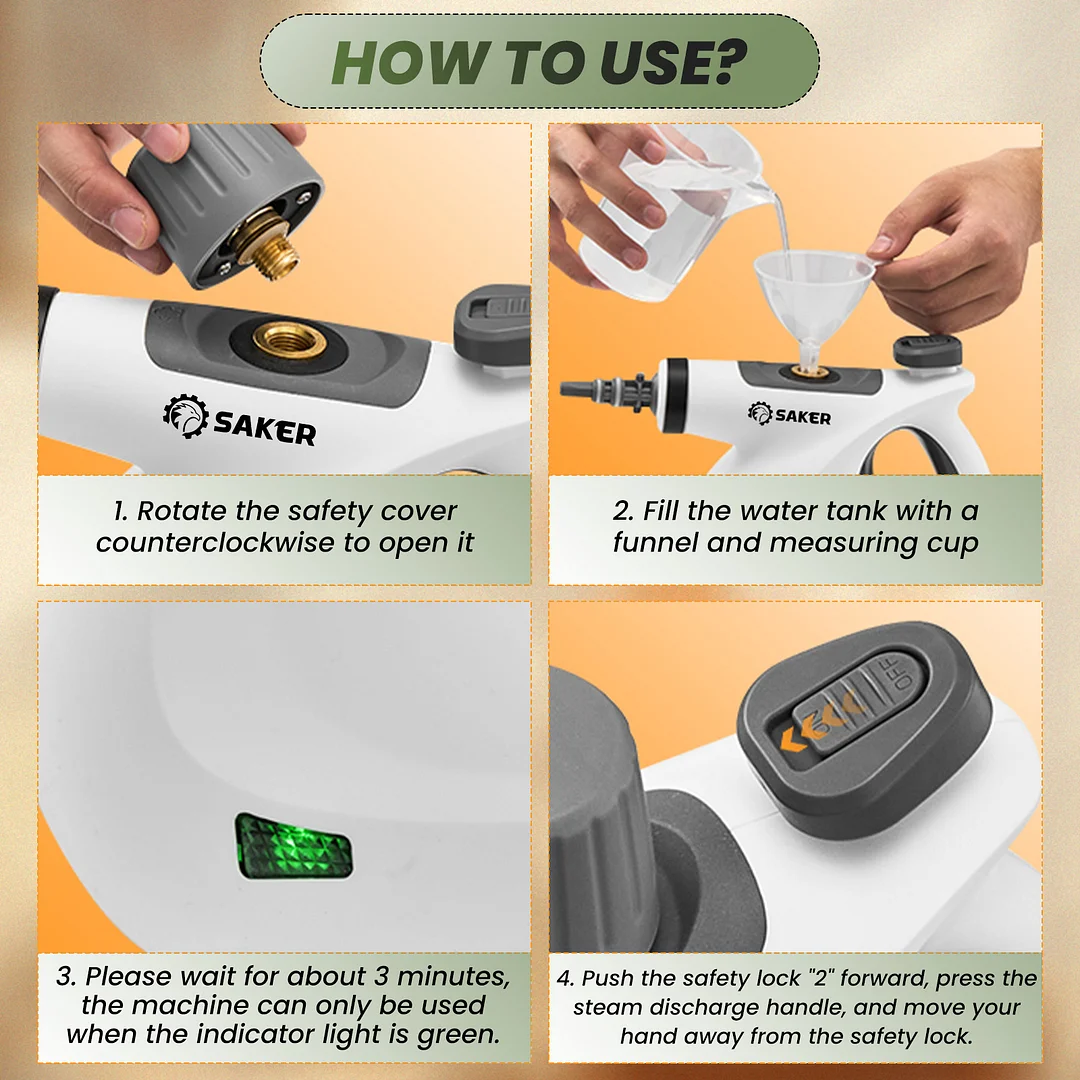 HOW TO USE?

SAKER

1. Rotate the safety cover counterclockwise to open it

SAKER

2. Fill the water tank with a funnel and measuring cup

3. Please wait for about 3 minutes, the machine can only be used when the indicator light is green.

OFF

4. Push the safety lock "2" forward, press the steam discharge handle, and move your hand away from the safety lock.