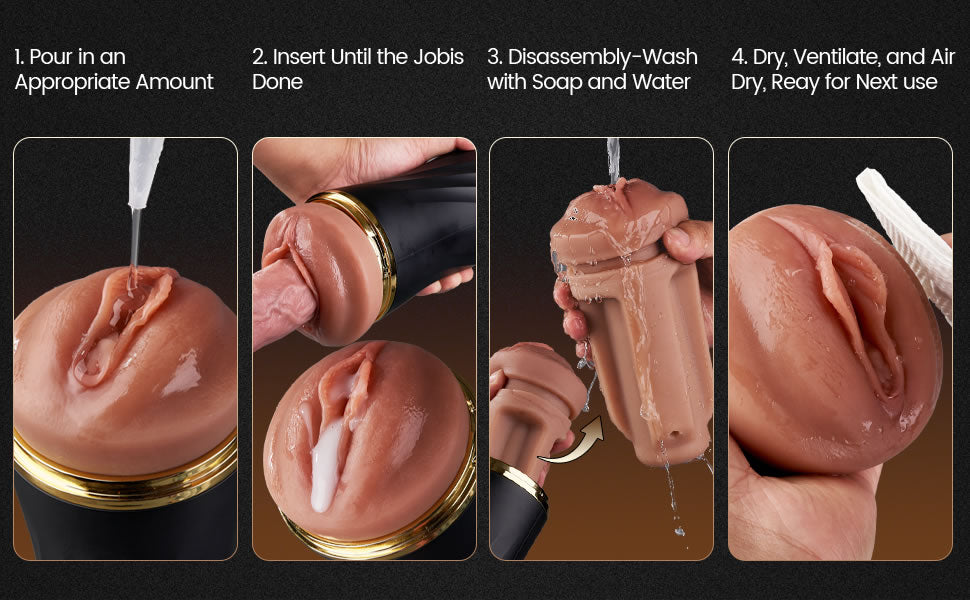 1. Pour in an Appropriate Amount

2. Insert Until the Jobis Done

3. Disassembly-Wash with Soap and Water

4. Dry, Ventilate, and Air Dry, Reay for Next use