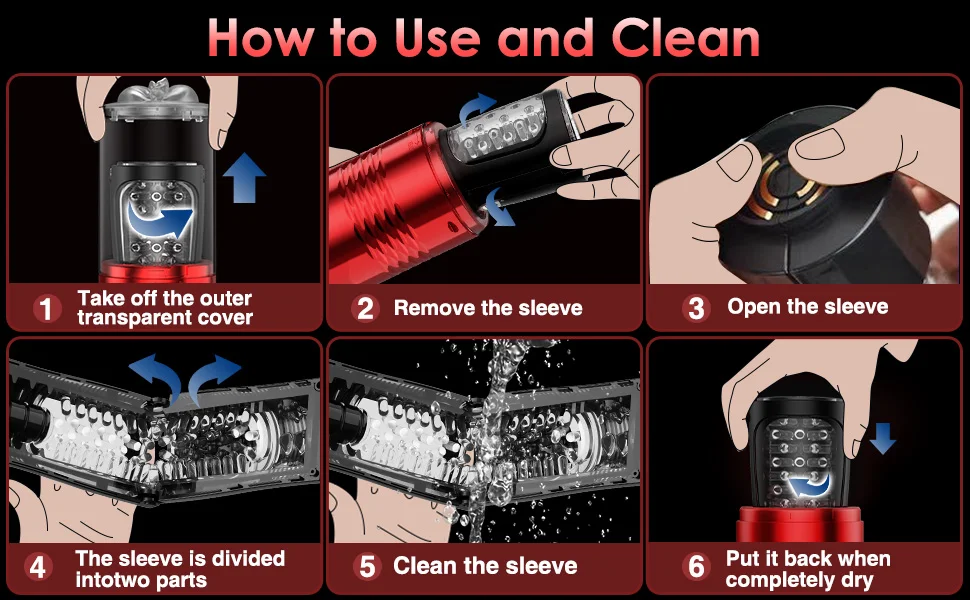 How to Use and Clean

1 Take off the outer transparent cover

2 Remove the sleeve

3 Open the sleeve

4 The sleeve is divided intotwo parts

5 Clean the sleeve

6 Put it back when completely dry