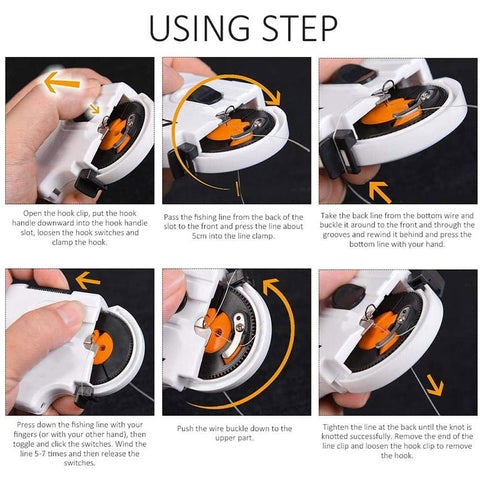 USING STEP

Open the hook clip, put the hook handle downward into the hook handle slot, loosen the hook switches and clamp the hook.

Pass the fishing line from the back of the slot to the front and press the line about 5cm into the line clamp.

Take the back line from the bottom wire and buckle it around to the front and through the grooves and rewind it behind and press the bottom line with your hand.

Press down the fishing line with your fingers (or with your other hand), then toggle and click the switches. Wind the line 5-7 times and then release the switches.

Push the wire buckle down to the upper part.

Tighten the line at the back until the knot is knotted successfully. Remove the end of the line clip and loosen the hook clip to remove the hook.