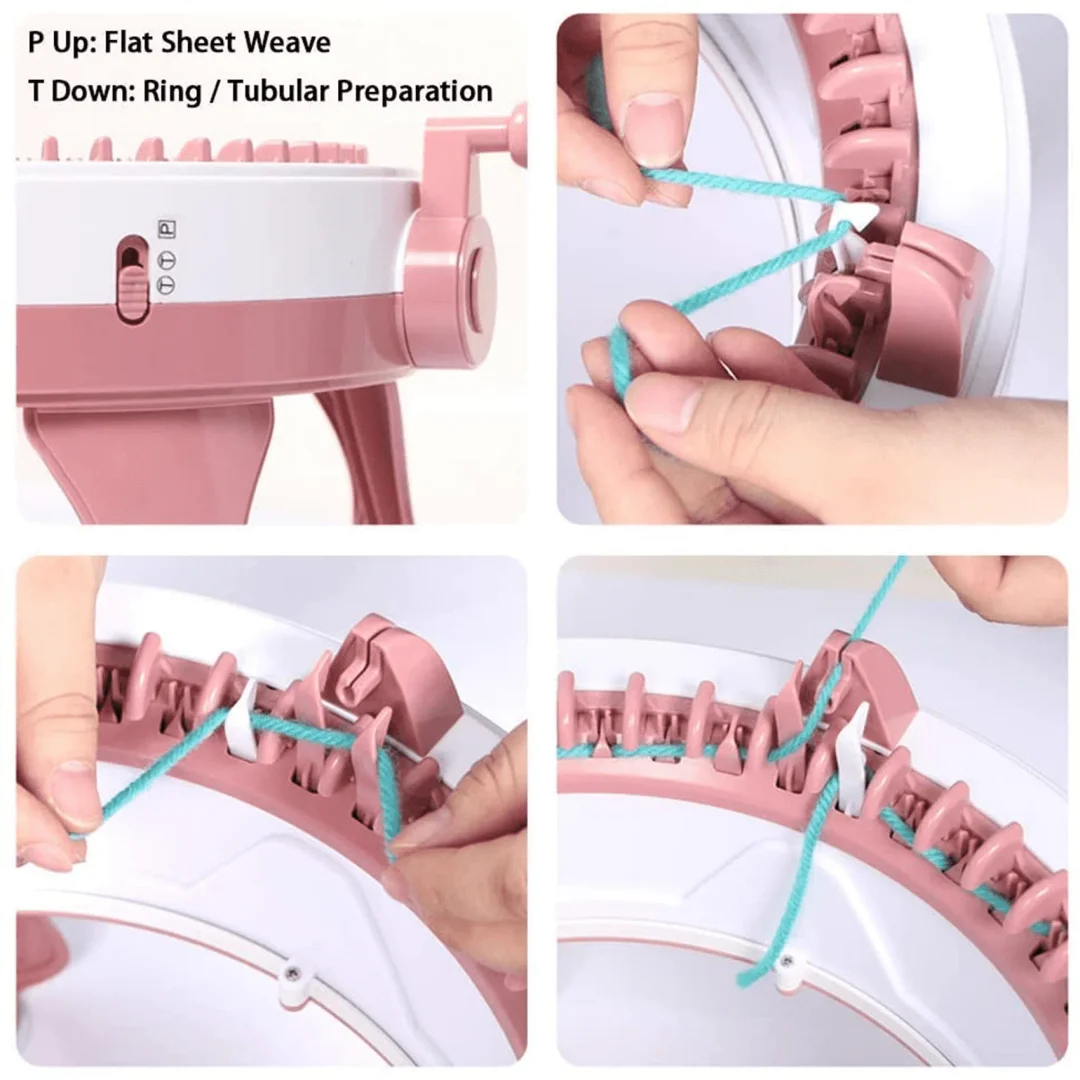 P Up: Flat Sheet Weave
T Down: Ring / Tubular Preparation

P
T
T