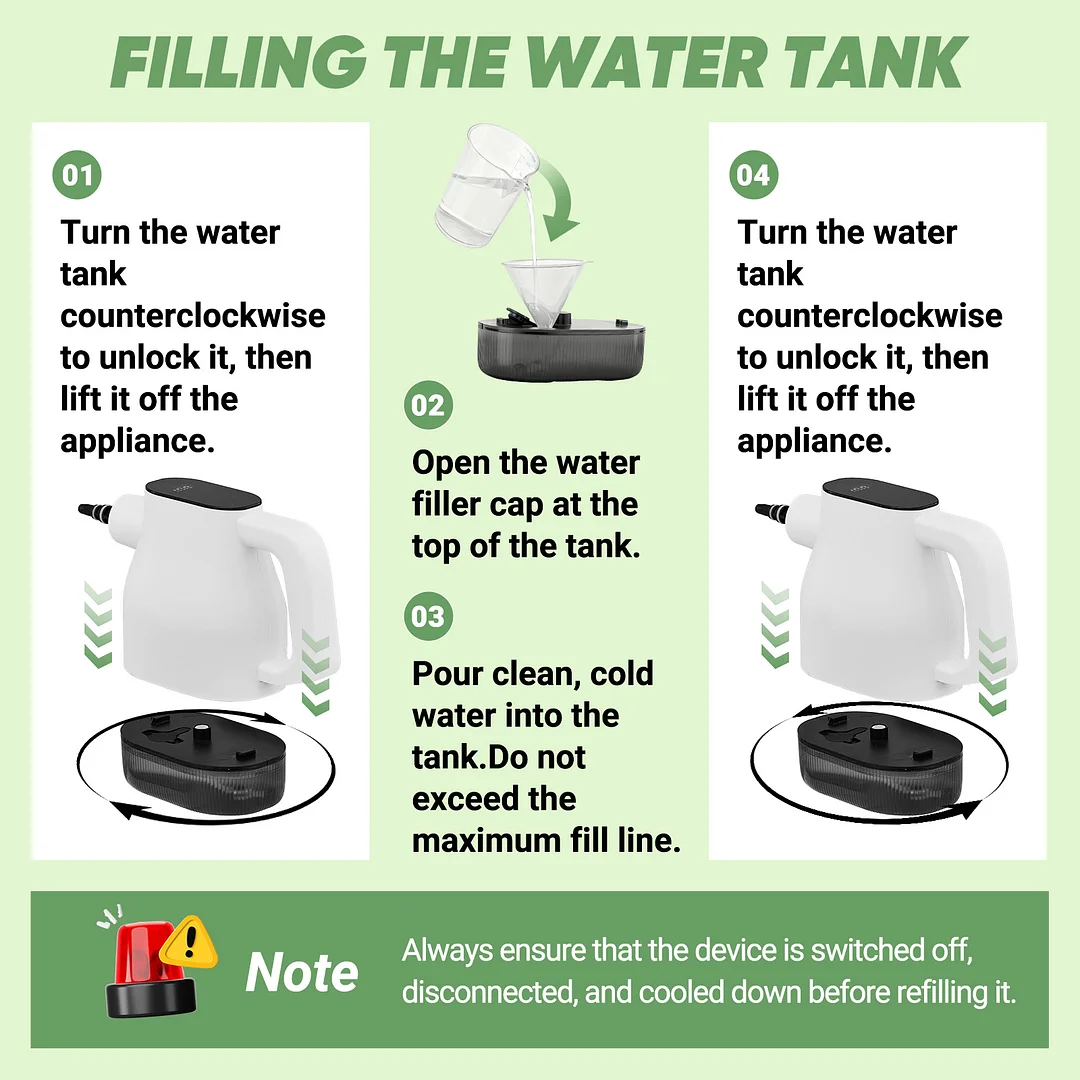 FILLING THE WATER TANK

01

Turn the water tank counterclockwise to unlock it, then lift it off the appliance.

02

Open the water filler cap at the top of the tank.

03

Pour clean, cold water into the tank.Do not exceed the maximum fill line.

04

Turn the water tank counterclockwise to unlock it, then lift it off the appliance.

Note

Always ensure that the device is switched off, disconnected, and cooled down before refilling it.