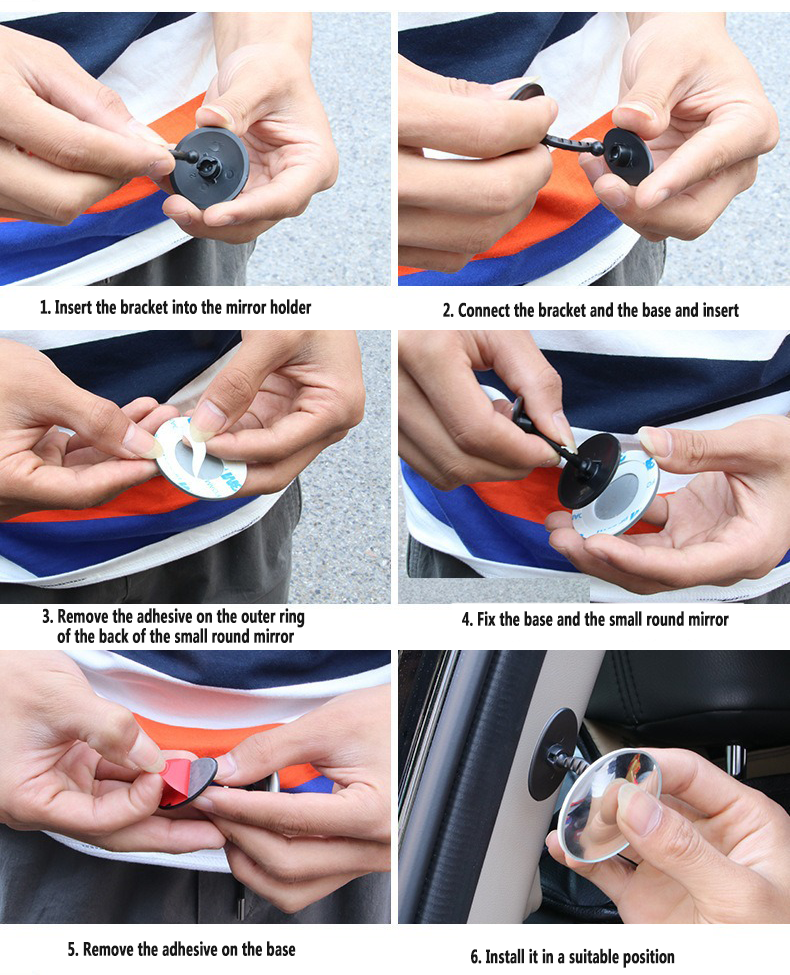 1. Insert the bracket into the mirror holder

2. Connect the bracket and the base and insert

3. Remove the adhesive on the outer ring of the back of the small round mirror

4. Fix the base and the small round mirror

5. Remove the adhesive on the base

6. Install it in a suitable position